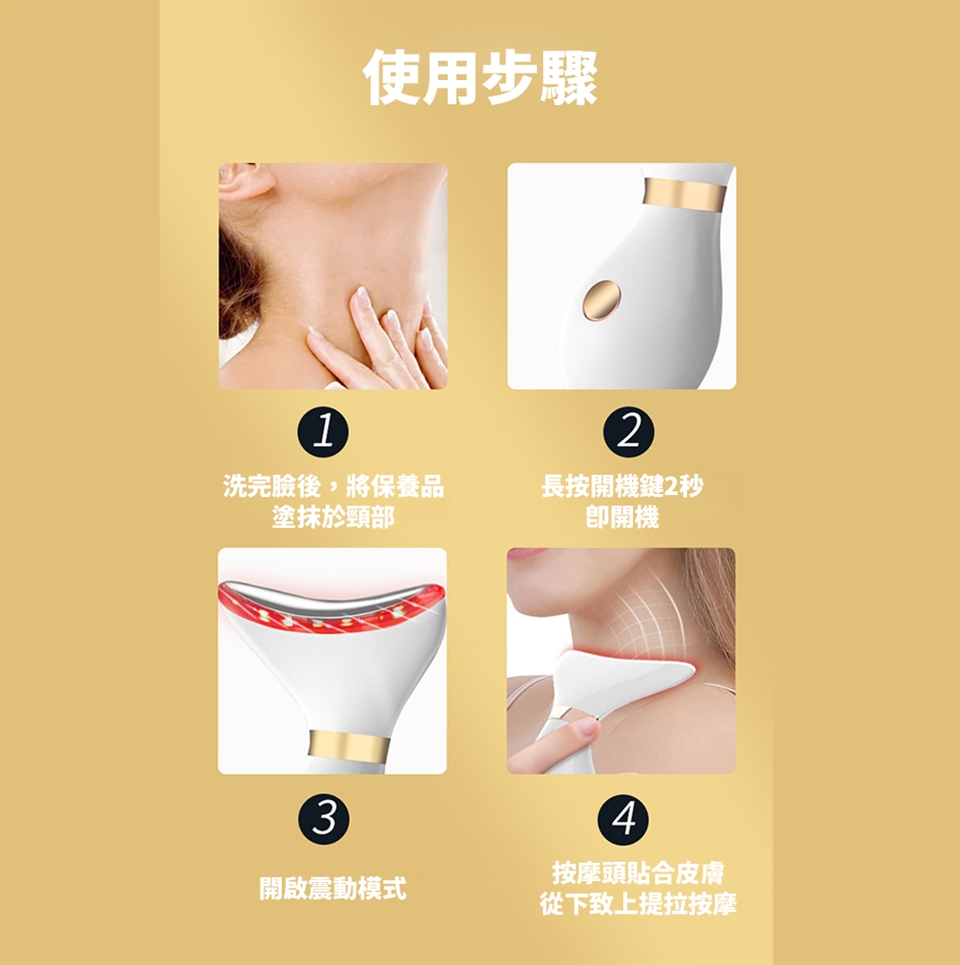 使用步驟

1

洗完臉後，將保養品塗抹於頸部

2

長按開機鍵2秒即開機

3

開啟震動模式

4

按摩頭貼合皮膚從下致上提拉按摩