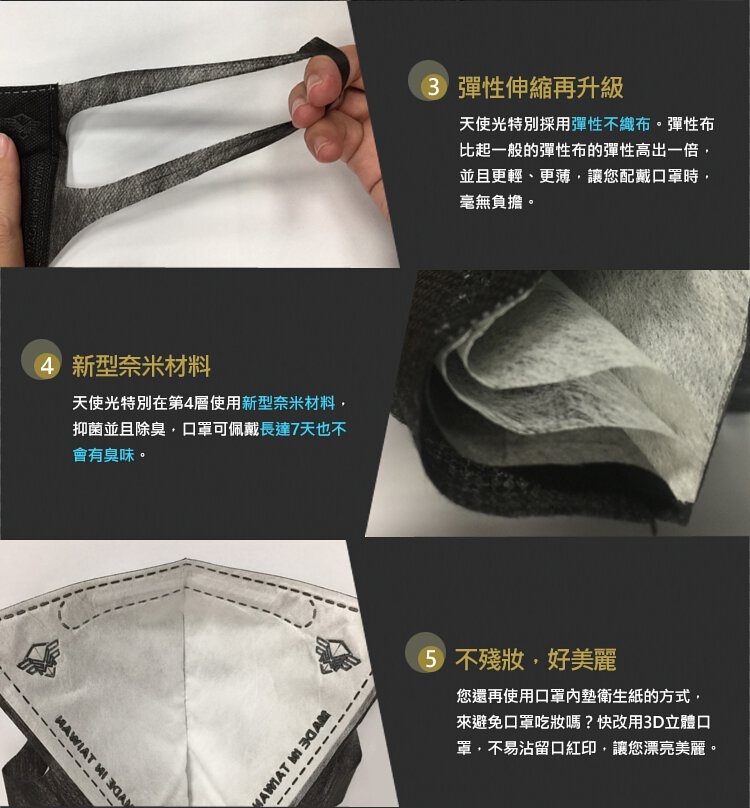 3 彈性伸縮再升級

天使光特別採用彈性不織布。彈性布比起一般的彈性布的彈性高出一倍，並且更輕、更薄，讓您配戴口罩時，毫無負擔。

4 新型奈米材料

天使光特別在第4層使用新型奈米材料，抑菌並且除臭，口罩可佩戴長達7天也不會有臭味。

MADE IN TAIWAN

MADE IN TAIWAN

5 不殘妝，好美麗

您還再使用口罩內墊衛生紙的方式，來避免口罩吃妝嗎？快改用3D立體口罩，不易沾留口紅印，讓您漂亮美麗。