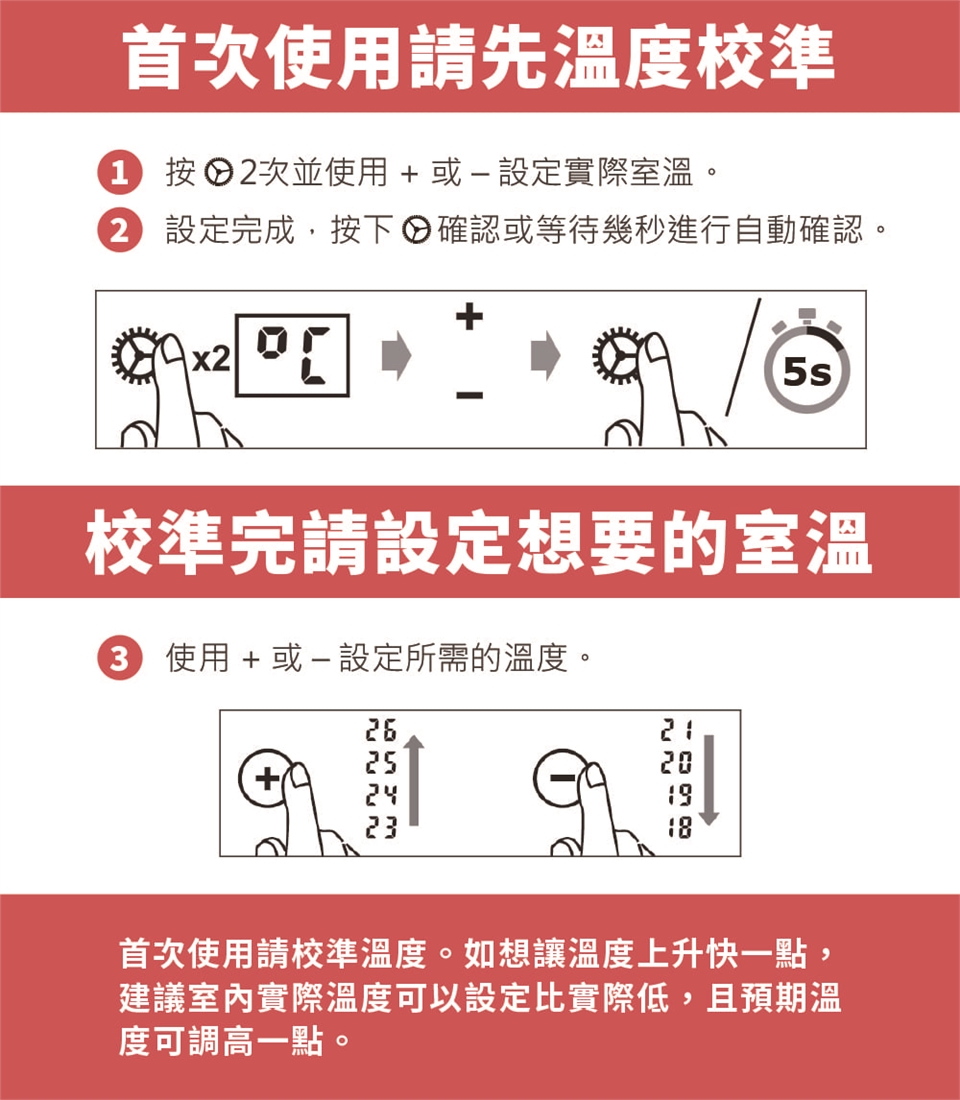 首次使用請先溫度校準

1 按 2次並使用 + 或 – 設定實際室溫。

2 設定完成，按下 確認或等待幾秒進行自動確認。

x2 °C

+

–

5s

校準完請設定想要的室溫

3 使用 + 或 – 設定所需的溫度。

+

26
25
24
23

–

21
20
19
18

首次使用請校準溫度。如想讓溫度上升快一點，建議室內實際溫度可以設定比實際低，且預期溫度可調高一點。