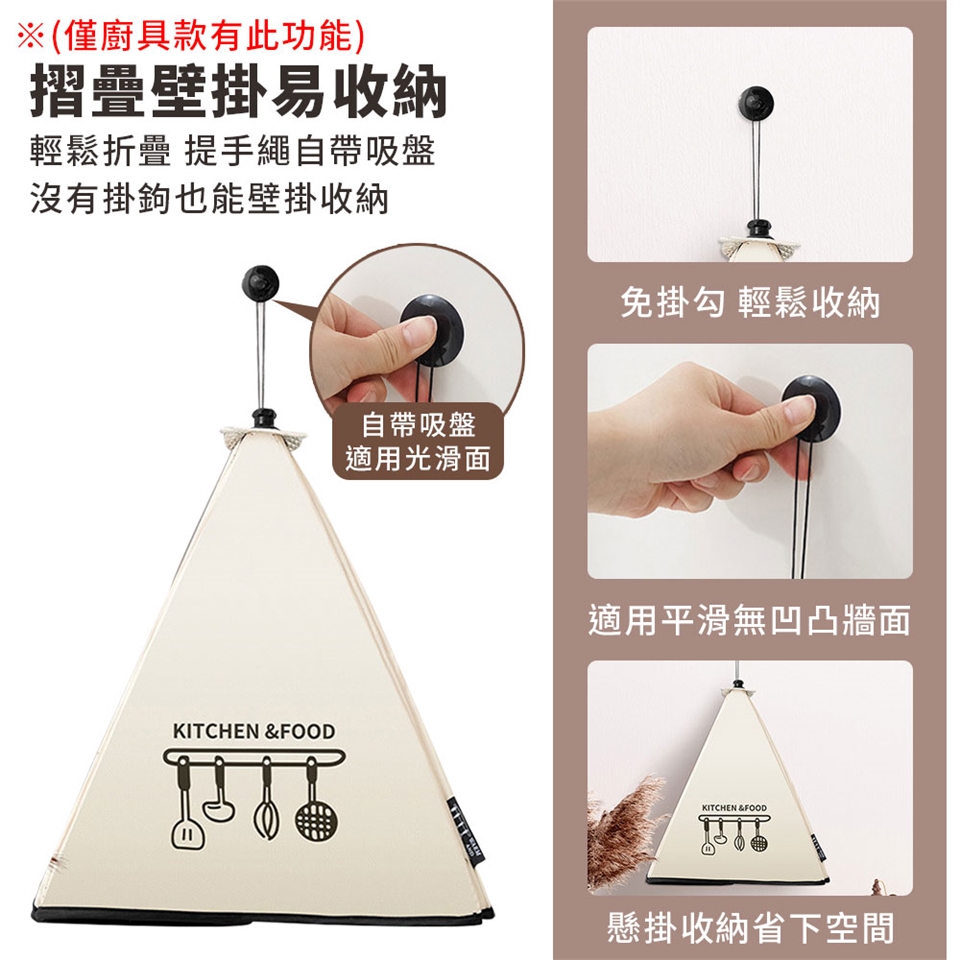 ※(僅廚具款有此功能)
摺疊壁掛易收納
輕鬆折疊 提手繩自帶吸盤
沒有掛鉤也能壁掛收納

自帶吸盤
適用光滑面

KITCHEN &FOOD

免掛勾 輕鬆收納

適用平滑無凹凸牆面

KITCHEN &FOOD

懸掛收納省下空間