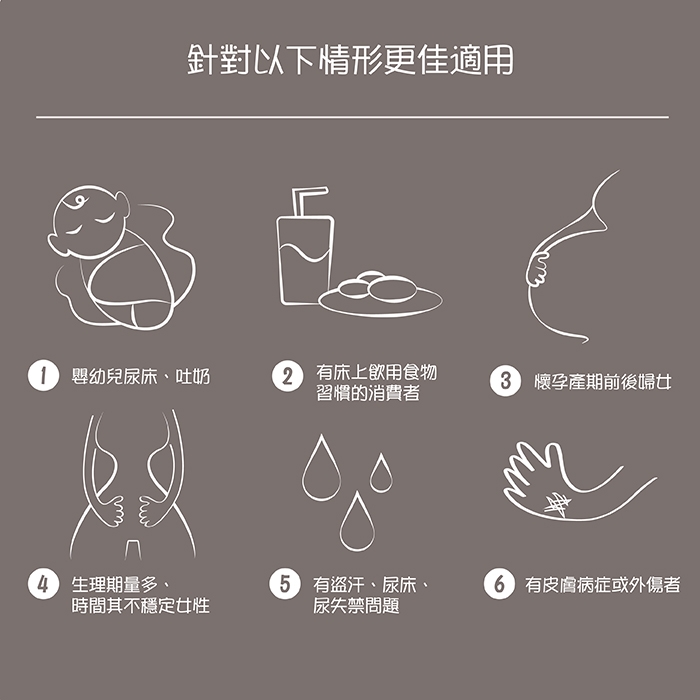 針對以下情形更佳適用

1 嬰幼兒尿床、吐奶

2 有床上飲用食物習慣的消費者

3 懷孕產期前後婦女

4 生理期量多、時間其不穩定女性

5 有盜汗、尿床、尿失禁問題

6 有皮膚病症或外傷者