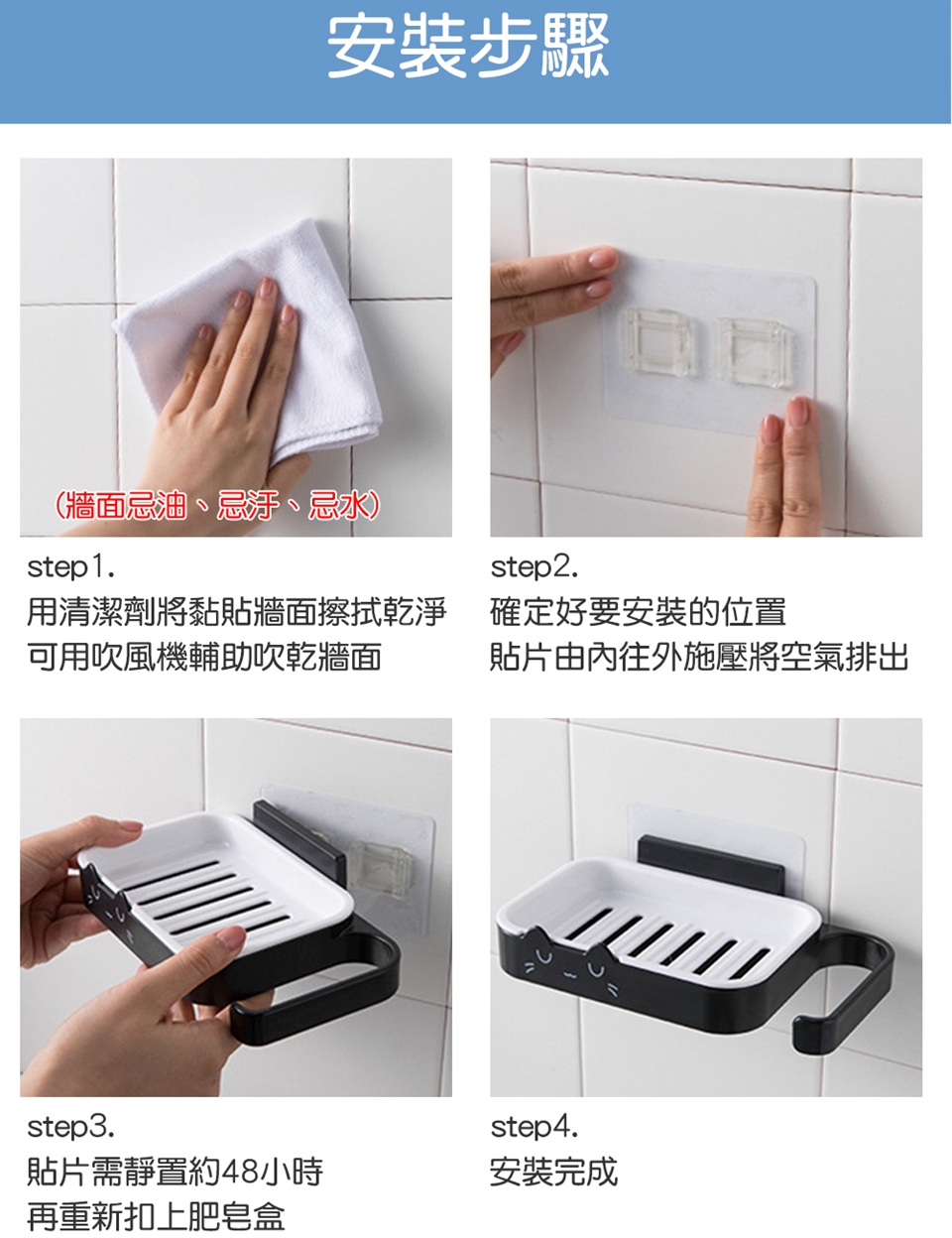 安裝步驟

(牆面忌油、忌汙、忌水)

step1.
用清潔劑將黏貼牆面擦拭乾淨
可用吹風機輔助吹乾牆面

step2.
確定好要安裝的位置
貼片由內往外施壓將空氣排出

step3.
貼片需靜置約48小時
再重新扣上肥皂盒

step4.
安裝完成