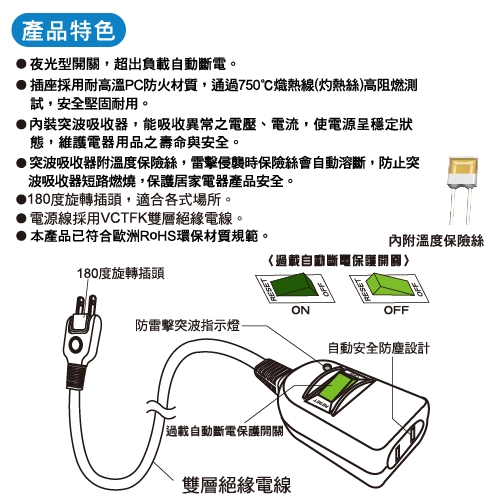 產品特色

● 夜光型開關，超出負載自動斷電。

● 插座採用耐高溫PC防火材質，通過750℃熾熱線(灼熱絲)高阻燃測試，安全堅固耐用。

● 內裝突波吸收器，能吸收異常之電壓、電流，使電源呈穩定狀態，維護電器用品之壽命與安全。

● 突波吸收器附溫度保險絲，雷擊侵襲時保險絲會自動溶斷，防止突波吸收器短路燃燒，保護居家電器產品安全。

●180度旋轉插頭，適合各式場所。

● 電源線採用VCTFK雙層絕緣電線。

● 本產品已符合歐洲RoHS環保材質規範。

內附溫度保險絲

〈過載自動斷電保護開關〉

RESET OFF
ON

RESET OFF
OFF

180度旋轉插頭

防雷擊突波指示燈

自動安全防塵設計

RESET

過載自動斷電保護開關

雙層絕緣電線