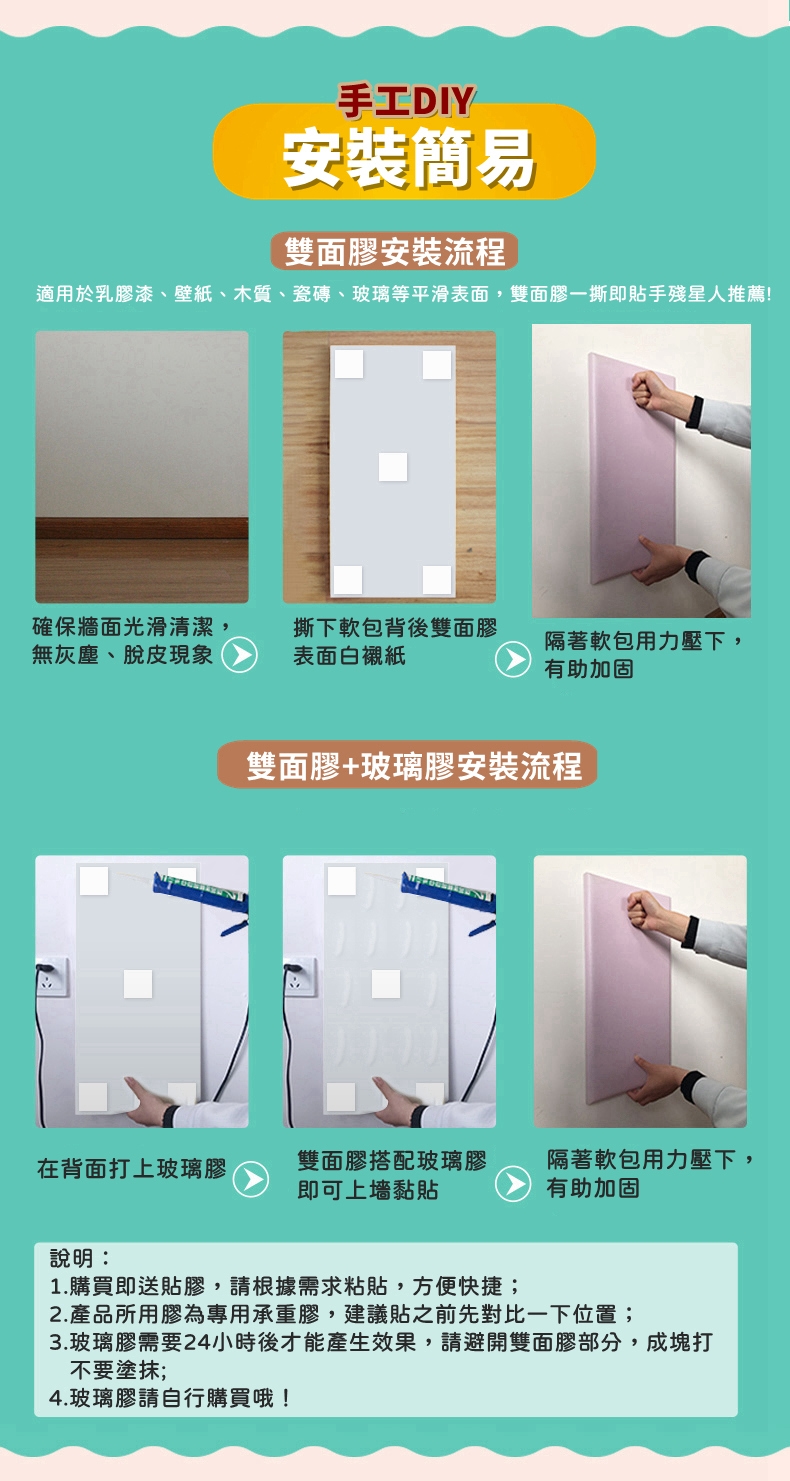 手工DIY
安裝簡易

雙面膠安裝流程

適用於乳膠漆、壁紙、木質、瓷磚、玻璃等平滑表面，雙面膠一撕即貼手殘星人推薦!

確保牆面光滑清潔，無灰塵、脫皮現象

撕下軟包背後雙面膠表面白襯紙

隔著軟包用力壓下，有助加固

雙面膠+玻璃膠安裝流程

在背面打上玻璃膠

雙面膠搭配玻璃膠即可上墻黏貼

隔著軟包用力壓下，有助加固

說明：
1.購買即送貼膠，請根據需求粘貼，方便快捷；
2.產品所用膠為專用承重膠，建議貼之前先對比一下位置；
3.玻璃膠需要24小時後才能產生效果，請避開雙面膠部分，成塊打不要塗抹;
4.玻璃膠請自行購買哦！