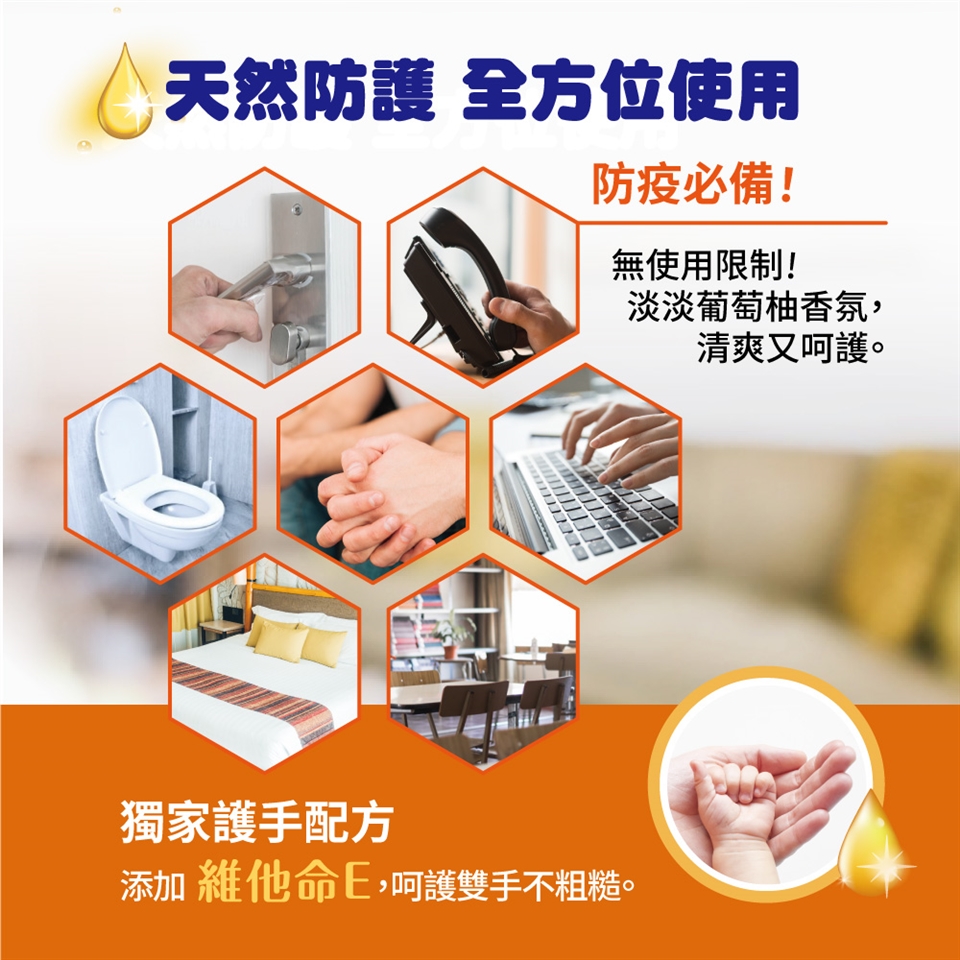 天然防護 全方位使用

防疫必備！

無使用限制！
淡淡葡萄柚香氛，
清爽又呵護。

獨家護手配方

添加 維他命E，呵護雙手不粗糙。