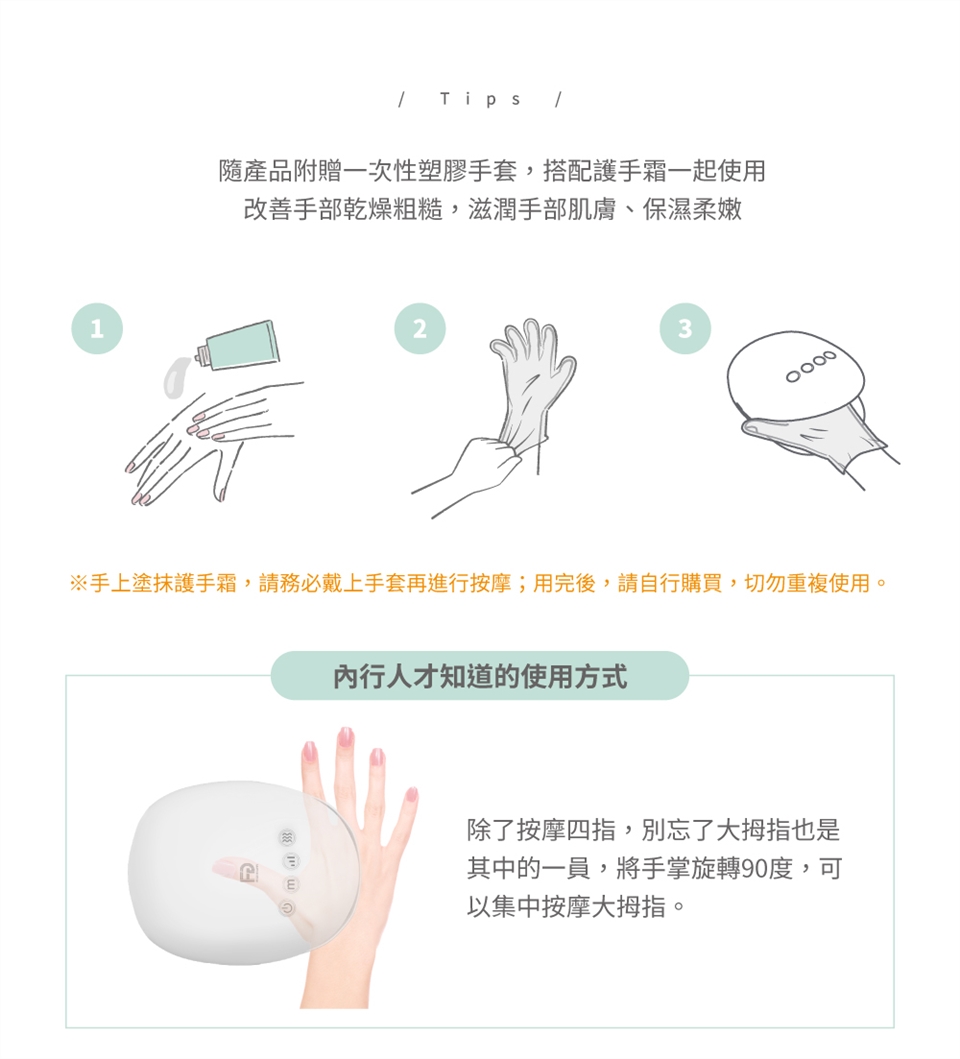 / Tips /

隨產品附贈一次性塑膠手套，搭配護手霜一起使用
改善手部乾燥粗糙，滋潤手部肌膚、保濕柔嫩

1

2

3

※手上塗抹護手霜，請務必戴上手套再進行按摩；用完後，請自行購買，切勿重複使用。

內行人才知道的使用方式

除了按摩四指，別忘了大拇指也是其中的一員，將手掌旋轉90度，可以集中按摩大拇指。