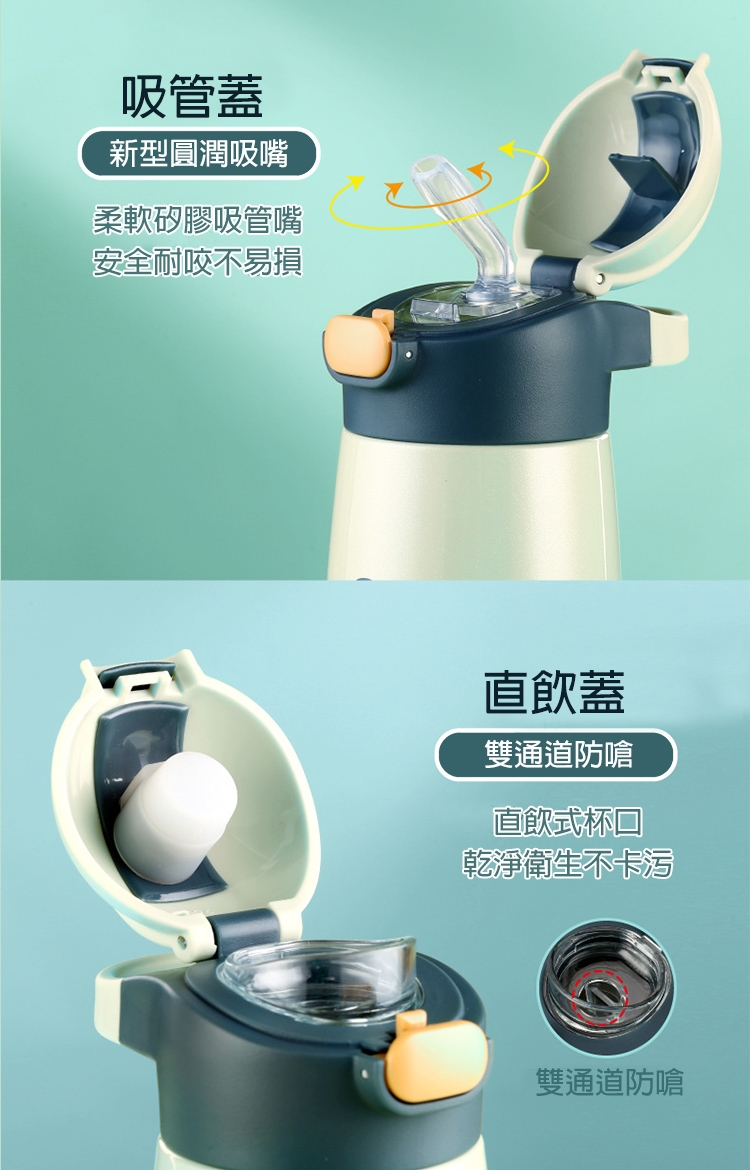 吸管蓋

新型圓潤吸嘴

柔軟矽膠吸管嘴
安全耐咬不易損

直飲蓋

雙通道防嗆

直飲式杯口
乾淨衛生不卡污

雙通道防嗆