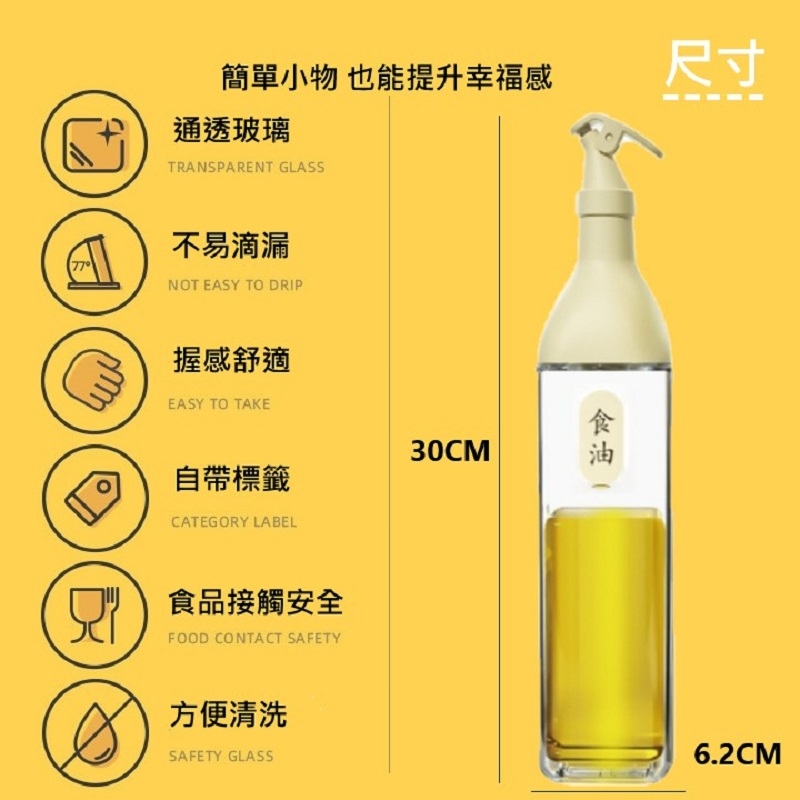 簡單小物 也能提升幸福感

尺寸

通透玻璃
TRANSPARENT GLASS

77°

不易滴漏
NOT EASY TO DRIP

握感舒適
EASY TO TAKE

自帶標籤
CATEGORY LABEL

食品接觸安全
FOOD CONTACT SAFETY

方便清洗
SAFETY GLASS

30CM

食油

6.2CM