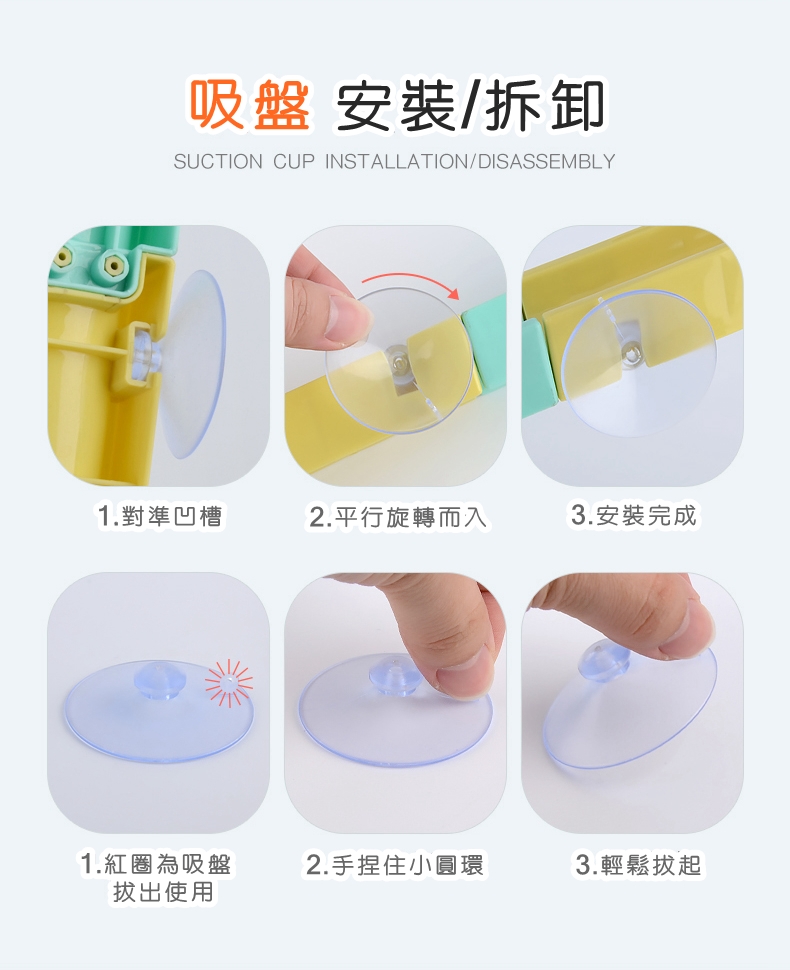 吸盤 安裝/拆卸
SUCTION CUP INSTALLATION/DISASSEMBLY

1.對準凹槽

2.平行旋轉而入

3.安裝完成

1.紅圈為吸盤拔出使用

2.手捏住小圓環

3.輕鬆拔起