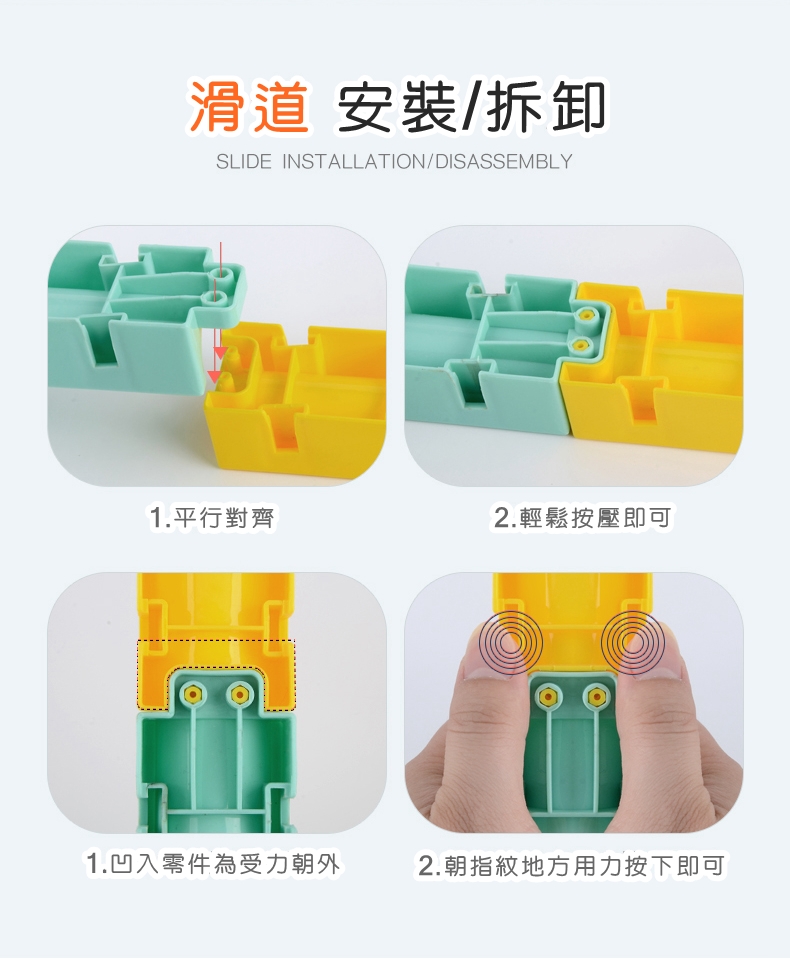 滑道 安裝/拆卸
SLIDE INSTALLATION/DISASSEMBLY

1.平行對齊

2.輕鬆按壓即可

1.凹入零件為受力朝外

2.朝指紋地方用力按下即可