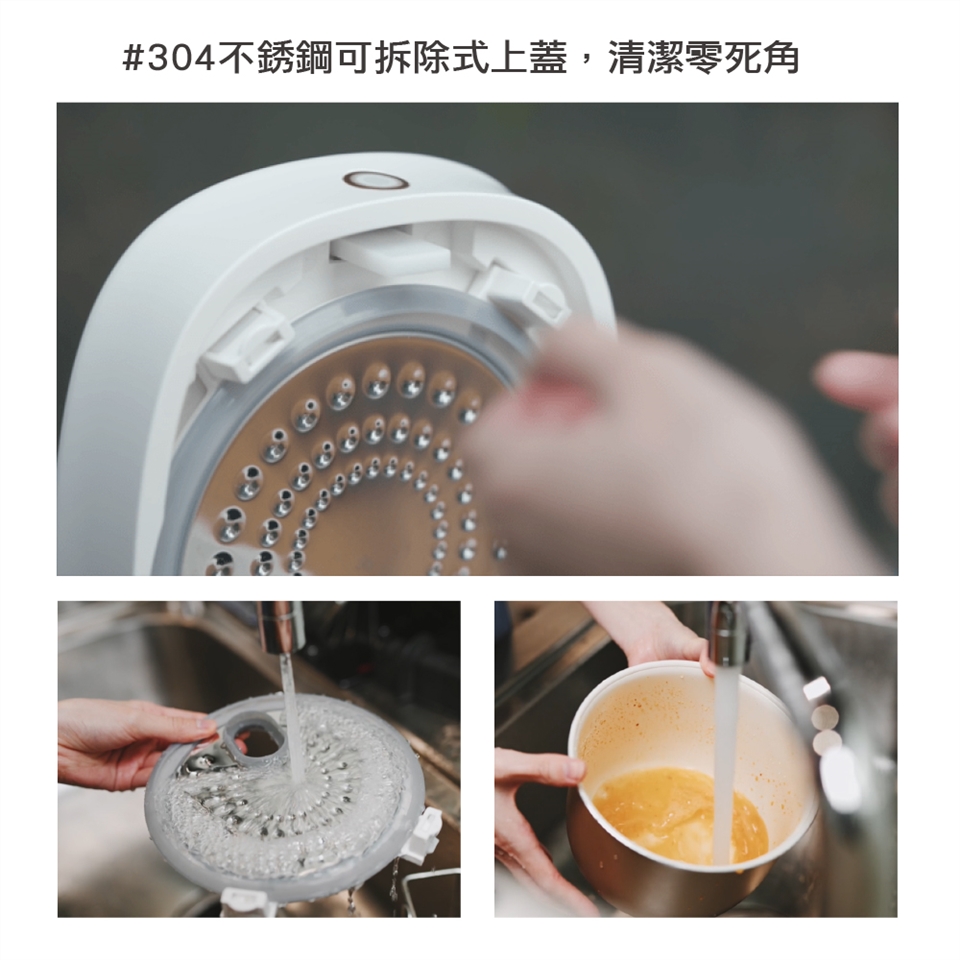 #304不銹鋼可拆除式上蓋，清潔零死角