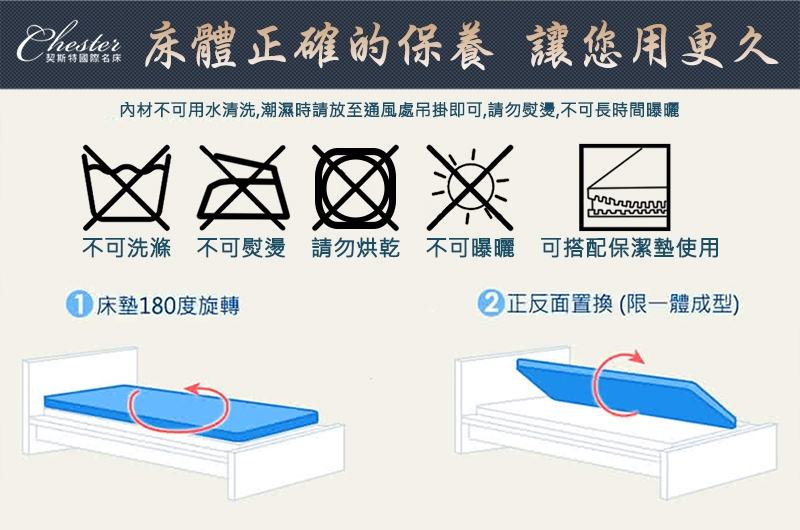 Chester
契斯特國際名床

床體正確的保養 讓您用更久

內材不可用水清洗,潮濕時請放至通風處吊掛即可,請勿熨燙,不可長時間曝曬

不可洗滌 不可熨燙 請勿烘乾 不可曝曬 可搭配保潔墊使用

1 床墊180度旋轉

2 正反面置換 (限一體成型)