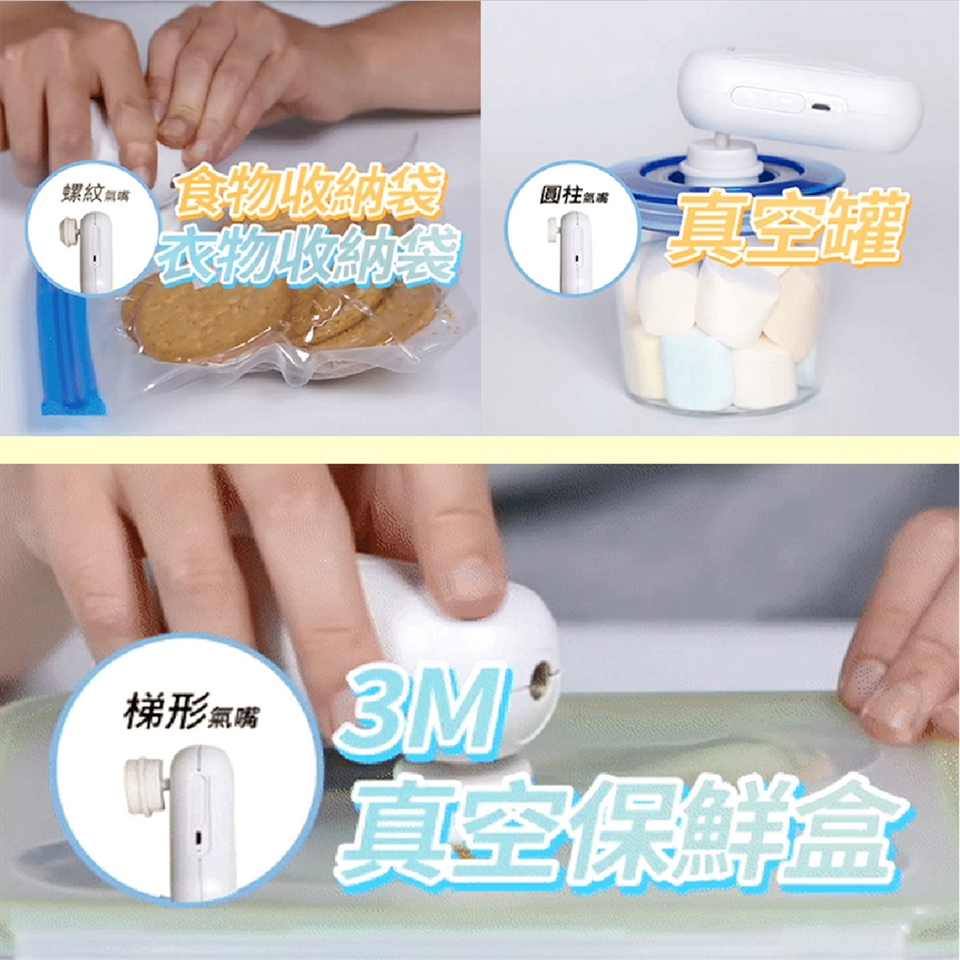 螺紋氣嘴
食物收納袋
衣物收納袋

圓柱氣嘴
真空罐

梯形氣嘴
3M
真空保鮮盒