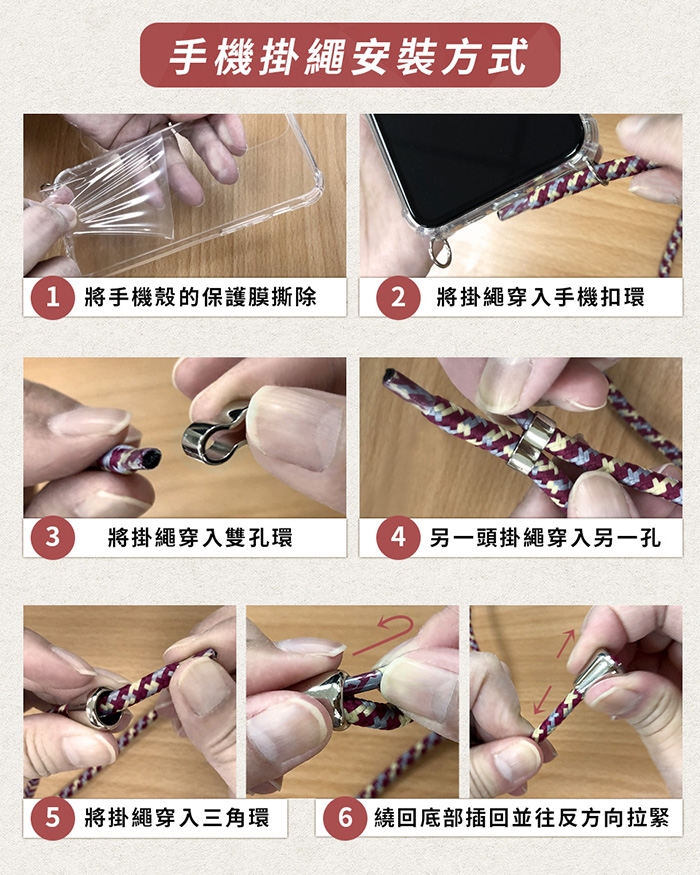 手機掛繩安裝方式

1 將手機殼的保護膜撕除

2 將掛繩穿入手機扣環

3 將掛繩穿入雙孔環

4 另一頭掛繩穿入另一孔

5 將掛繩穿入三角環

6 繞回底部插回並往反方向拉緊