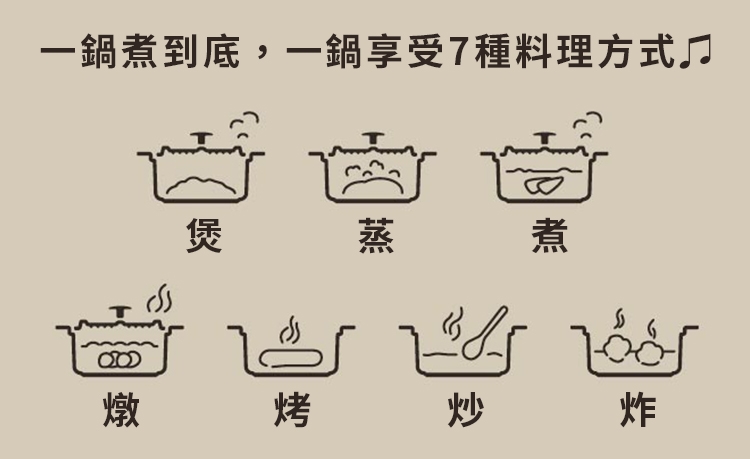 一鍋煮到底，一鍋享受7種料理方式♫

煲　蒸　煮

燉　烤　炒　炸