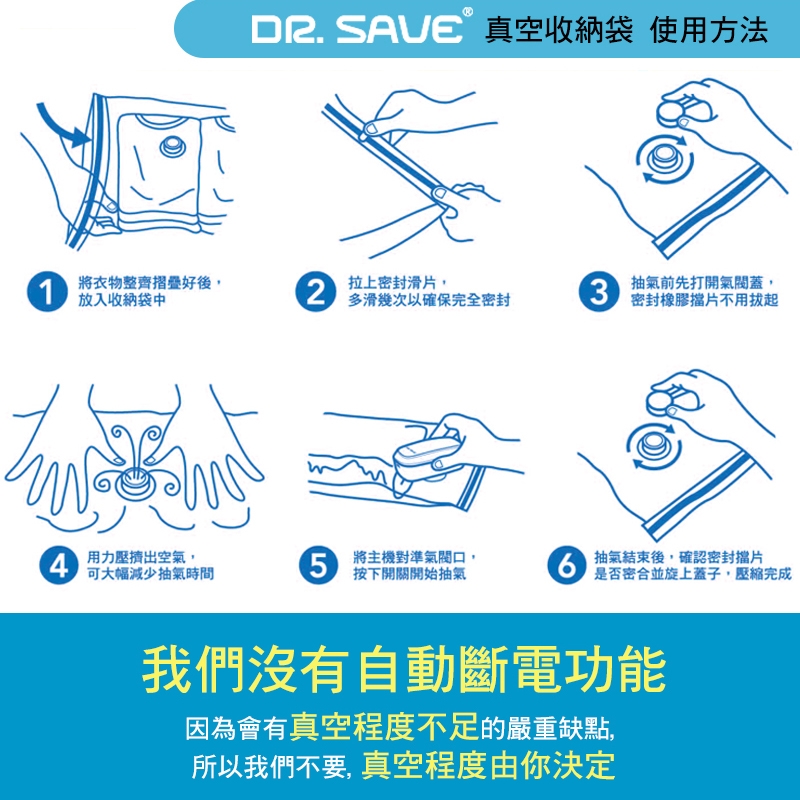 DR. SAVE® 真空收納袋 使用方法

1 將衣物整齊摺疊好後，放入收納袋中

2 拉上密封滑片，多滑幾次以確保完全密封

3 抽氣前先打開氣閥蓋，密封橡膠擋片不用拔起

4 用力壓擠出空氣，可大幅減少抽氣時間

5 將主機對準氣閥口，按下開關開始抽氣

6 抽氣結束後，確認密封擋片是否密合並旋上蓋子，壓縮完成

我們沒有自動斷電功能

因為會有真空程度不足的嚴重缺點,
所以我們不要, 真空程度由你決定