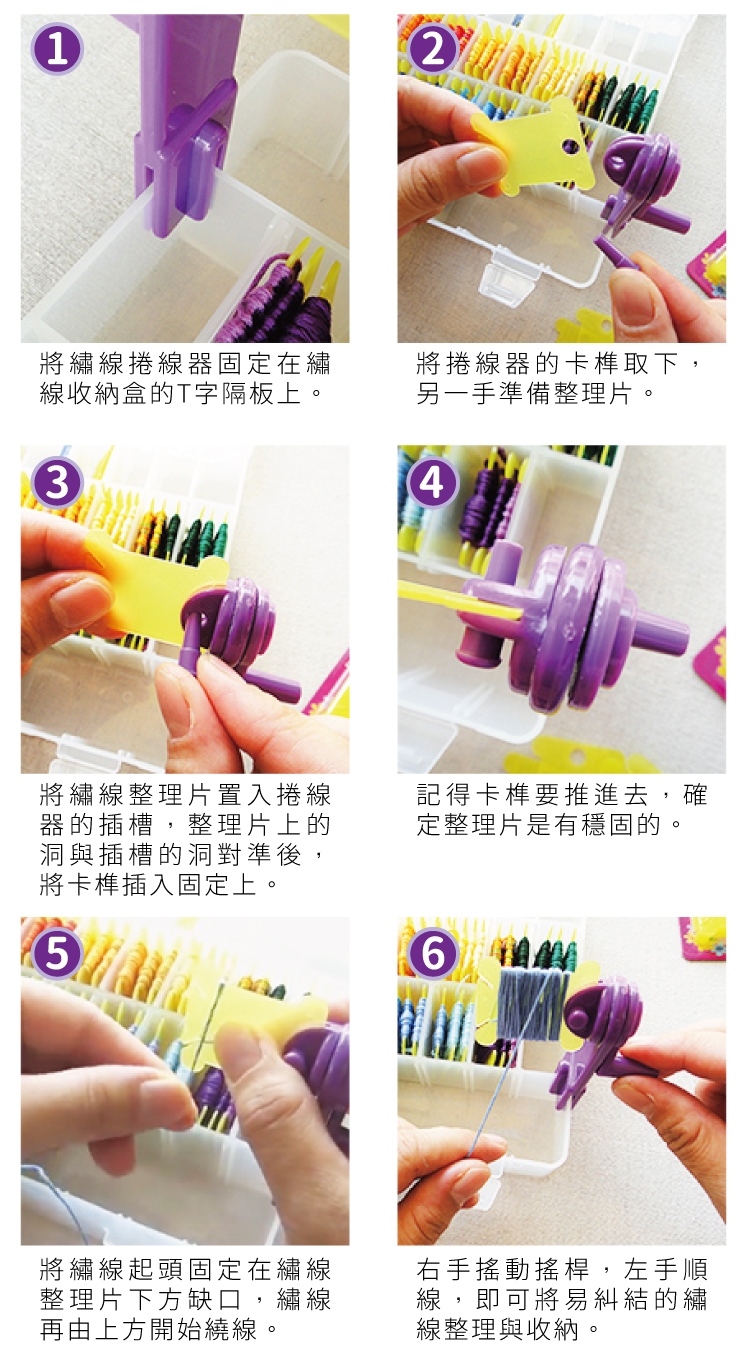 1

將繡線捲線器固定在繡線收納盒的T字隔板上。

2

將捲線器的卡榫取下，另一手準備整理片。

3

將繡線整理片置入捲線器的插槽，整理片上的洞與插槽的洞對準後，將卡榫插入固定上。

4

記得卡榫要推進去，確定整理片是有穩固的。

5

將繡線起頭固定在繡線整理片下方缺口，繡線再由上方開始繞線。

6

右手搖動搖桿，左手順線，即可將易糾結的繡線整理與收納。