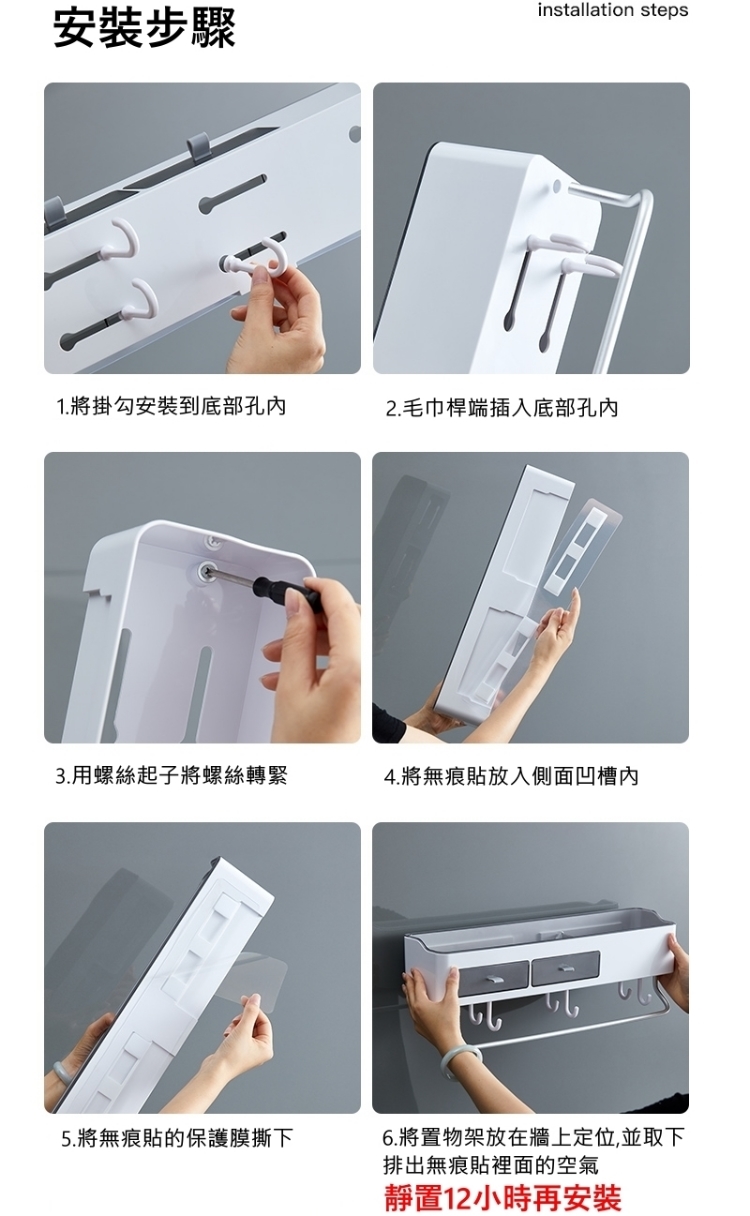 安裝步驟

installation steps

1.將掛勾安裝到底部孔內

2.毛巾桿端插入底部孔內

3.用螺絲起子將螺絲轉緊

4.將無痕貼放入側面凹槽內

5.將無痕貼的保護膜撕下

6.將置物架放在牆上定位,並取下排出無痕貼裡面的空氣
靜置12小時再安裝