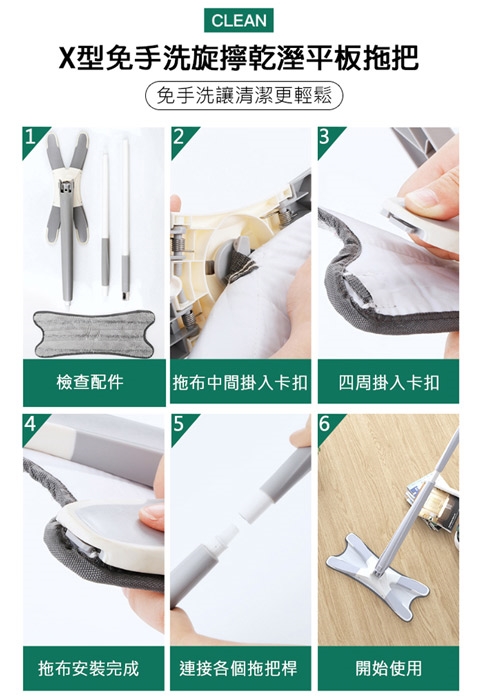 CLEAN

X型免手洗旋擰乾溼平板拖把

免手洗讓清潔更輕鬆

1

檢查配件

2

拖布中間掛入卡扣

3

四周掛入卡扣

4

拖布安裝完成

5

連接各個拖把桿

6

開始使用