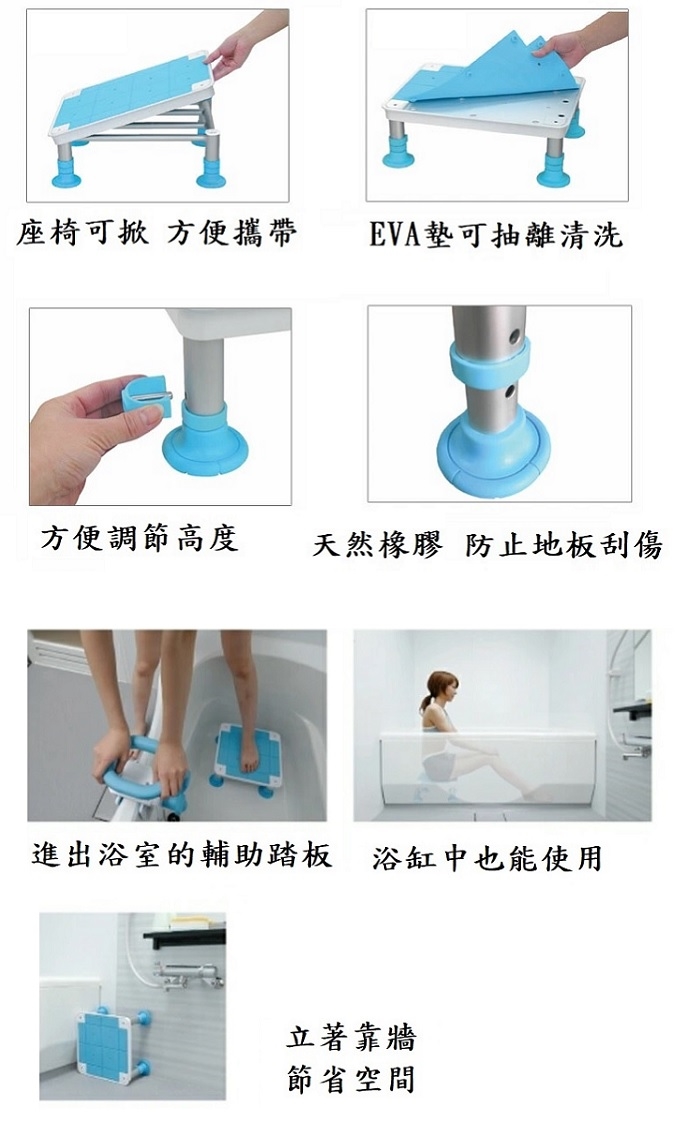 座椅可掀 方便攜帶

EVA墊可抽離清洗

方便調節高度

天然橡膠 防止地板刮傷

進出浴室的輔助踏板

浴缸中也能使用

立著靠牆
節省空間