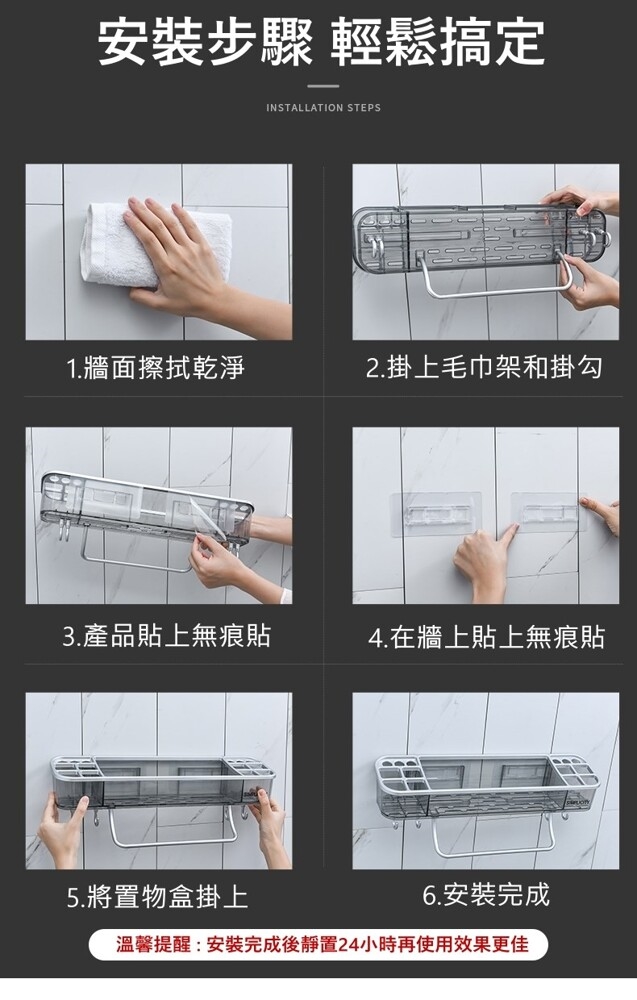 安裝步驟 輕鬆搞定

INSTALLATION STEPS

1.牆面擦拭乾淨

2.掛上毛巾架和掛勾

3.產品貼上無痕貼

4.在牆上貼上無痕貼

5.將置物盒掛上

6.安裝完成

溫馨提醒：安裝完成後靜置24小時再使用效果更佳