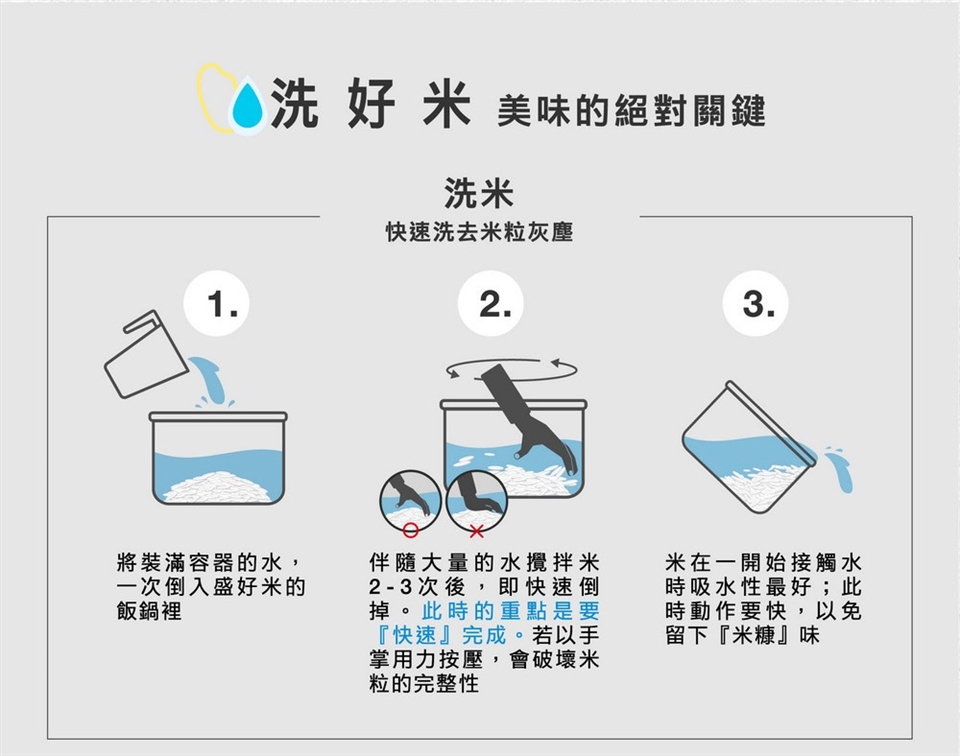 洗 好 米 美味的絕對關鍵

洗米
快速洗去米粒灰塵

1.

將裝滿容器的水，一次倒入盛好米的飯鍋裡

2.

伴隨大量的水攪拌米2-3次後，即快速倒掉。此時的重點是要『快速』完成。若以手掌用力按壓，會破壞米粒的完整性

3.

米在一開始接觸水時吸水性最好；此時動作要快，以免留下『米糠』味