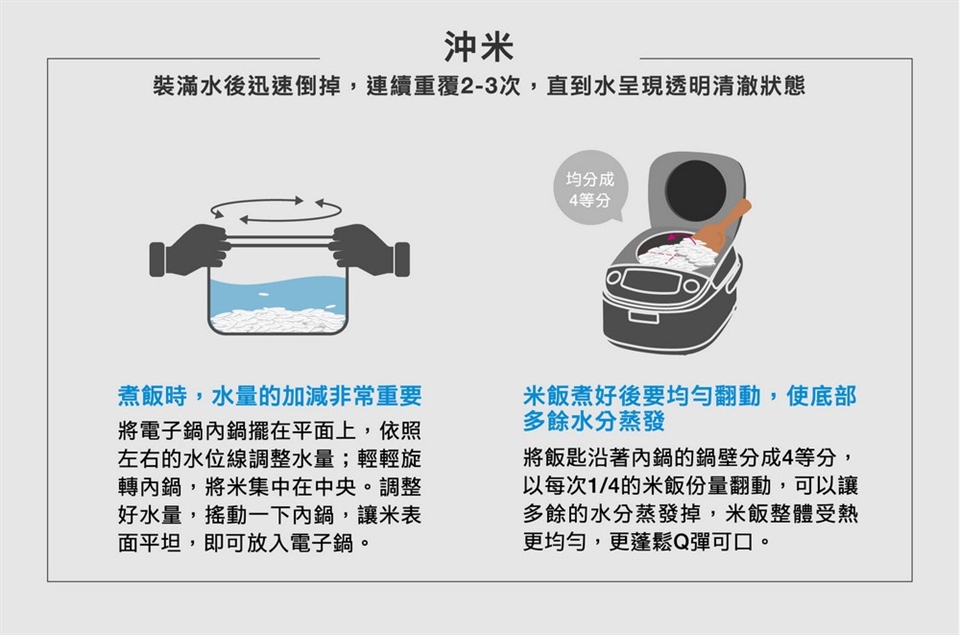 沖米

裝滿水後迅速倒掉，連續重覆2-3次，直到水呈現透明清澈狀態

均分成
4等分

煮飯時，水量的加減非常重要

將電子鍋內鍋擺在平面上，依照左右的水位線調整水量；輕輕旋轉內鍋，將米集中在中央。調整好水量，搖動一下內鍋，讓米表面平坦，即可放入電子鍋。

米飯煮好後要均勻翻動，使底部多餘水分蒸發

將飯匙沿著內鍋的鍋壁分成4等分，以每次1/4的米飯份量翻動，可以讓多餘的水分蒸發掉，米飯整體受熱更均勻，更蓬鬆Q彈可口。