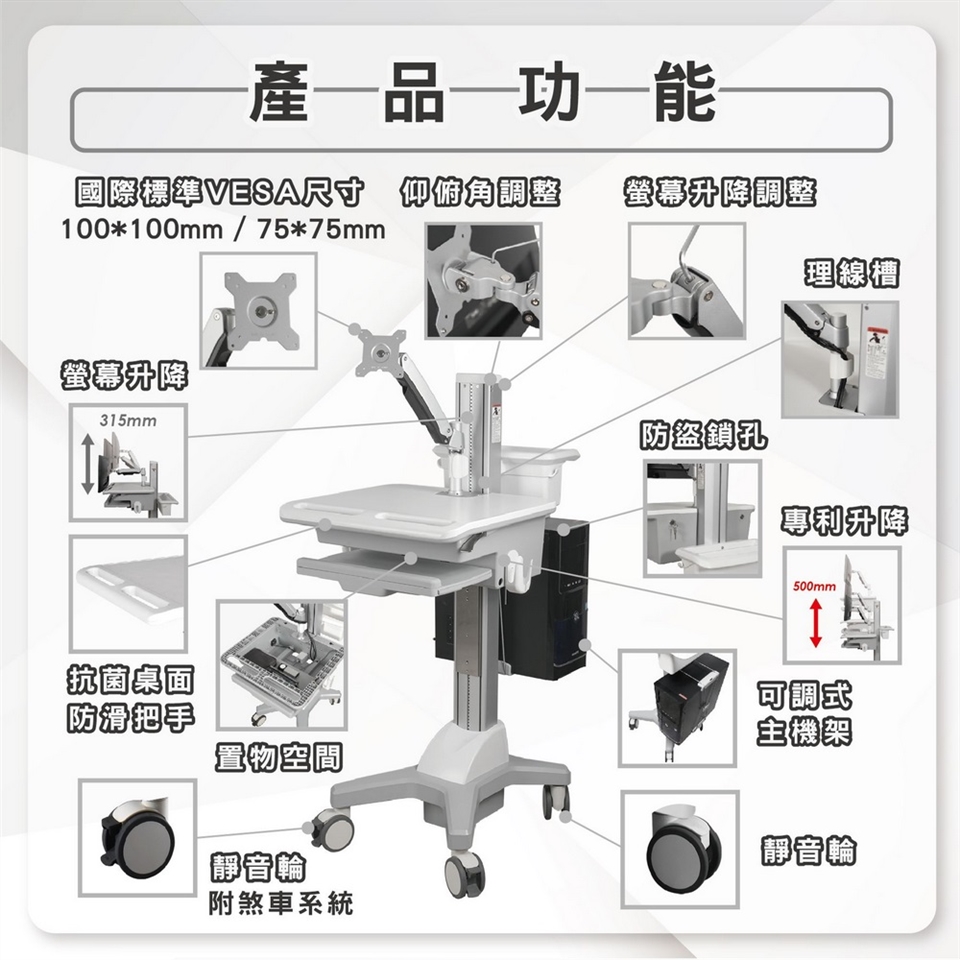 產品功能

國際標準VESA尺寸
100*100mm / 75*75mm

仰俯角調整

螢幕升降調整

理線槽

螢幕升降

315mm

防盜鎖孔

專利升降

500mm

抗菌桌面
防滑把手

置物空間

可調式
主機架

靜音輪
附煞車系統

靜音輪