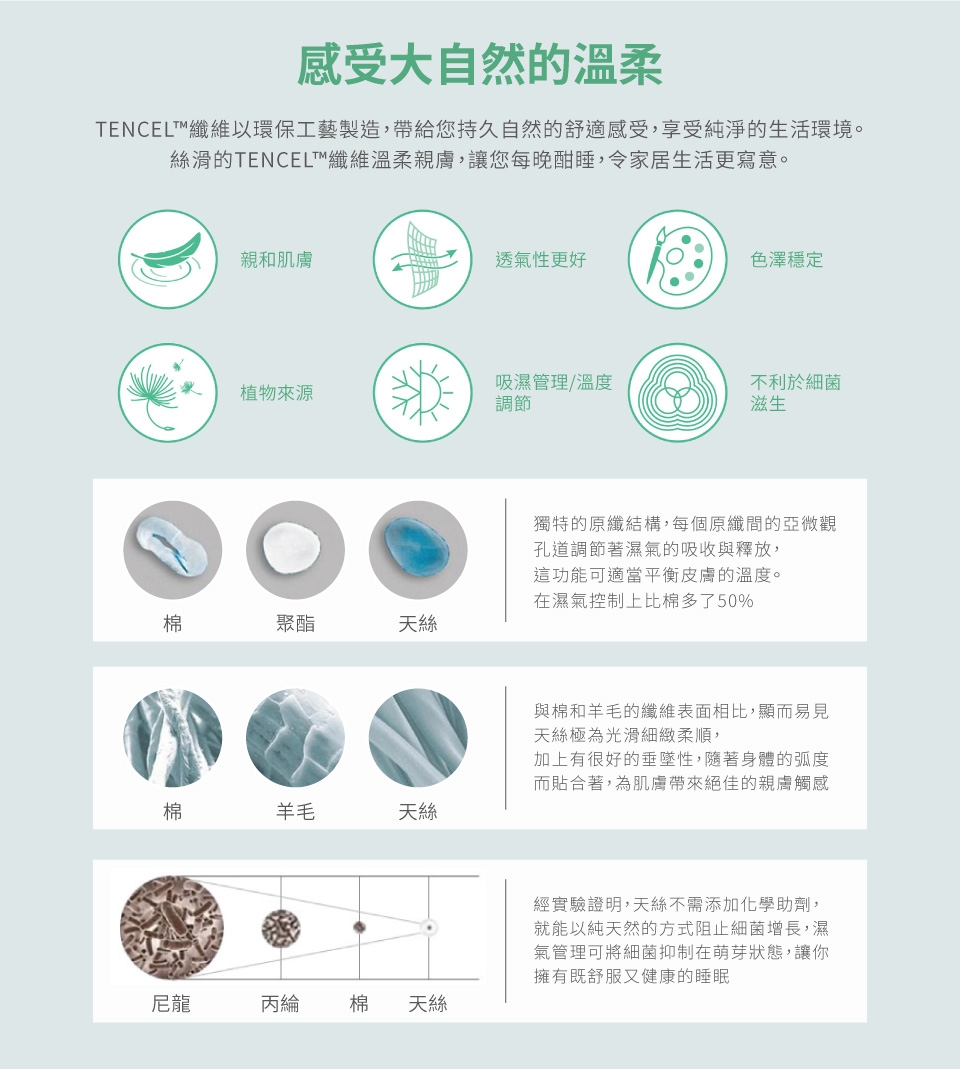 感受大自然的溫柔

TENCEL™纖維以環保工藝製造，帶給您持久自然的舒適感受，享受純淨的生活環境。絲滑的TENCEL™纖維溫柔親膚，讓您每晚酣睡，令家居生活更寫意。

親和肌膚

透氣性更好

色澤穩定

植物來源

吸濕管理/溫度調節

不利於細菌滋生

棉

聚酯

天絲

獨特的原纖結構，每個原纖間的亞微觀孔道調節著濕氣的吸收與釋放，這功能可適當平衡皮膚的溫度。在濕氣控制上比棉多了50%

棉

羊毛

天絲

與棉和羊毛的纖維表面相比，顯而易見天絲極為光滑細緻柔順，加上有很好的垂墜性，隨著身體的弧度而貼合著，為肌膚帶來絕佳的親膚觸感

尼龍

丙綸

棉

天絲

經實驗證明，天絲不需添加化學助劑，就能以純天然的方式阻止細菌增長，濕氣管理可將細菌抑制在萌芽狀態，讓你擁有既舒服又健康的睡眠