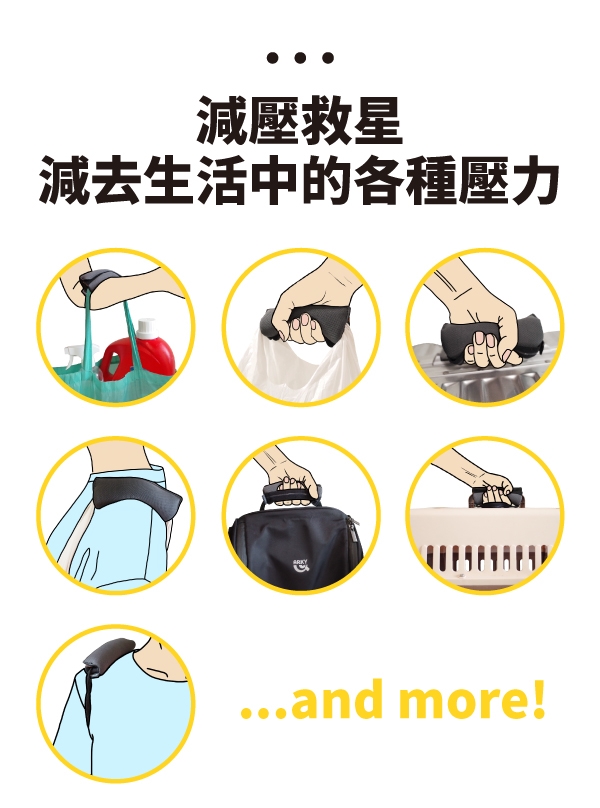 減壓救星
減去生活中的各種壓力

ARKY

...and more!