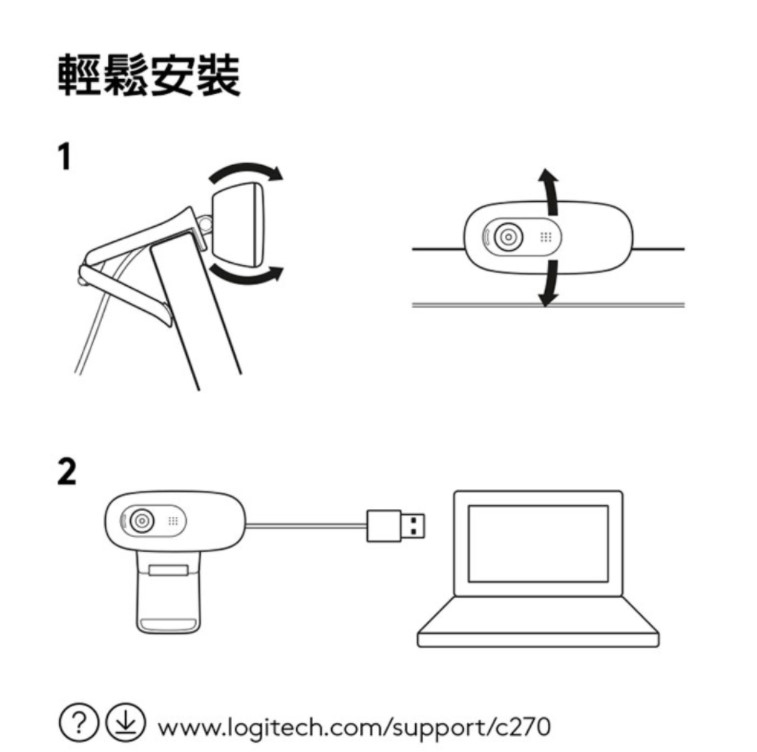 輕鬆安裝

1

2

www.logitech.com/support/c270