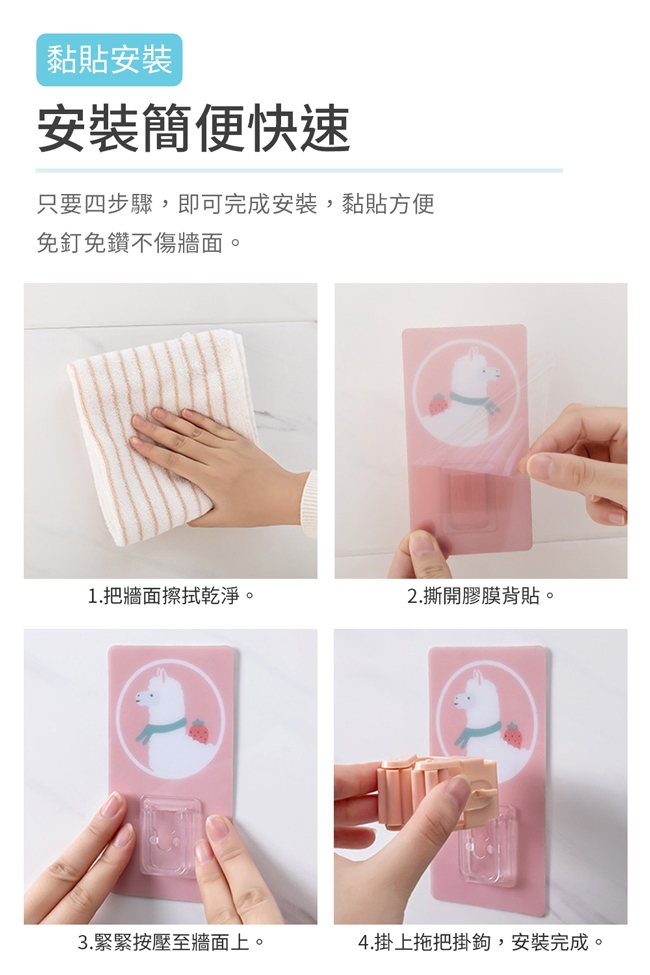 黏貼安裝

安裝簡便快速

只要四步驟，即可完成安裝，黏貼方便
免釘免鑽不傷牆面。

1.把牆面擦拭乾淨。

2.撕開膠膜背貼。

3.緊緊按壓至牆面上。

4.掛上拖把掛鉤，安裝完成。