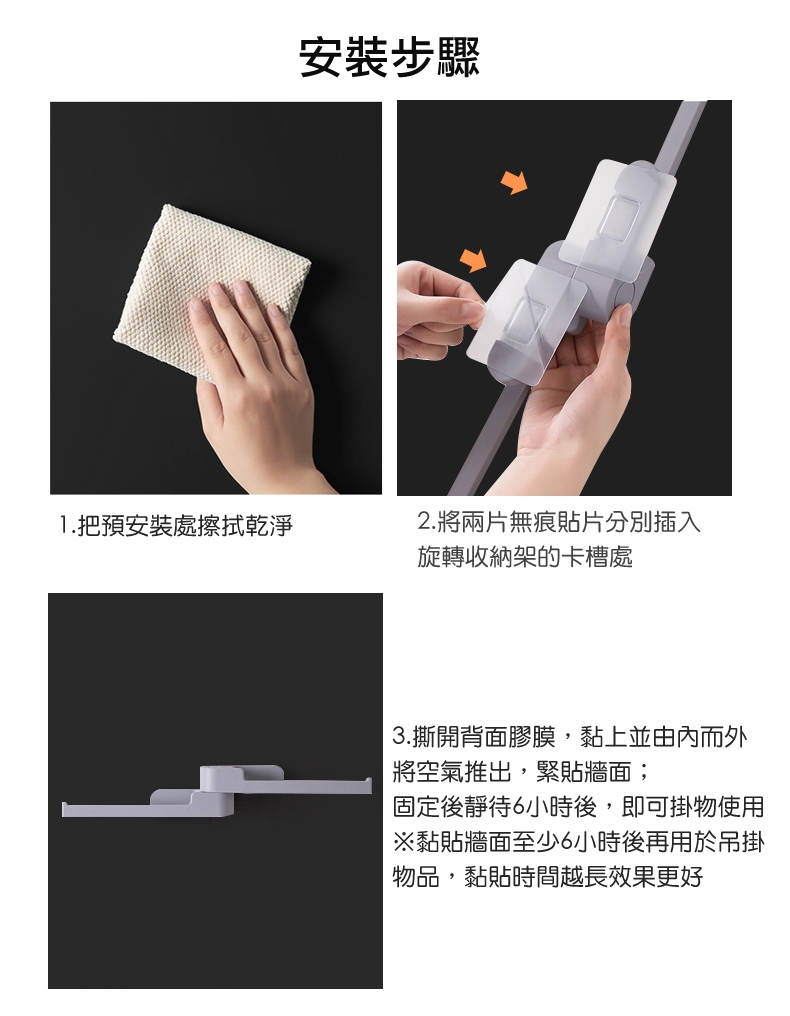 安裝步驟

1.把預安裝處擦拭乾淨

2.將兩片無痕貼片分別插入旋轉收納架的卡槽處

3.撕開背面膠膜，黏上並由內而外將空氣推出，緊貼牆面；
固定後靜待6小時後，即可掛物使用
※黏貼牆面至少6小時後再用於吊掛物品，黏貼時間越長效果更好