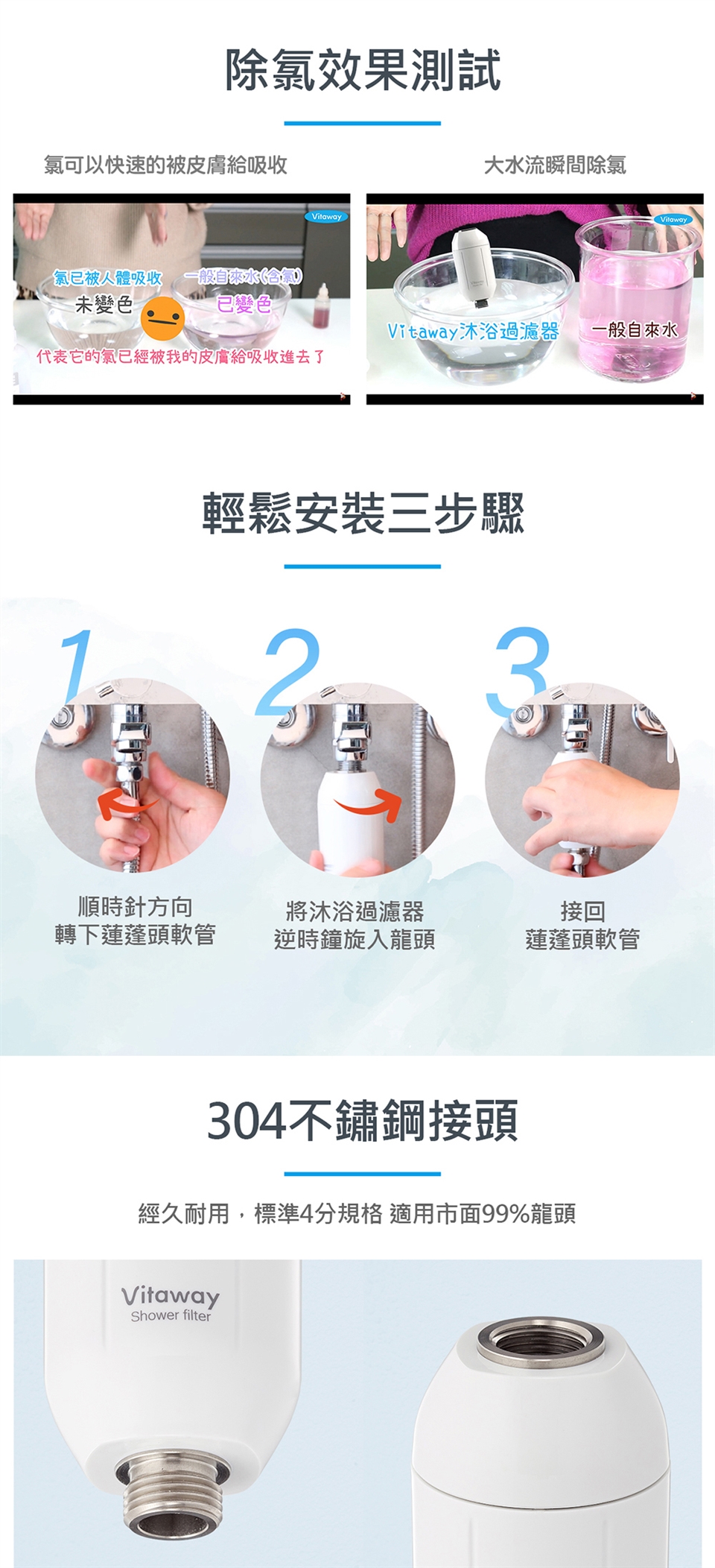 除氯效果測試

氯可以快速的被皮膚給吸收

Vitaway

氯已被人體吸收
未變色

一般自來水(含氯)
已變色

代表它的氯已經被我的皮膚給吸收進去了

大水流瞬間除氯

Vitaway

Vitaway沐浴過濾器

一般自來水

輕鬆安裝三步驟

1

順時針方向
轉下蓮蓬頭軟管

2

將沐浴過濾器
逆時鐘旋入龍頭

3

接回
蓮蓬頭軟管

304不鏽鋼接頭

經久耐用，標準4分規格 適用市面99%龍頭

Vitaway
Shower filter