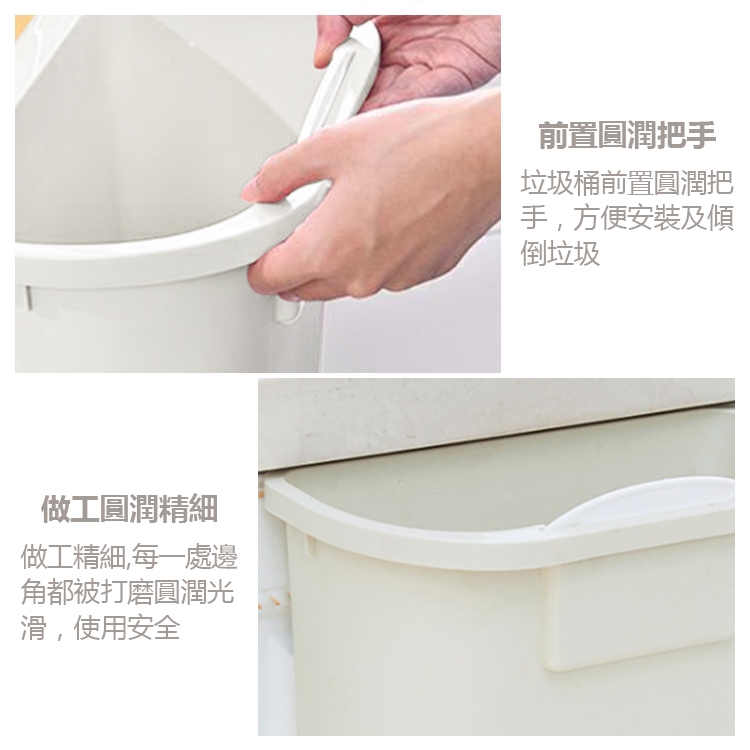 前置圓潤把手

垃圾桶前置圓潤把手，方便安裝及傾倒垃圾

做工圓潤精細

做工精細,每一處邊角都被打磨圓潤光滑，使用安全