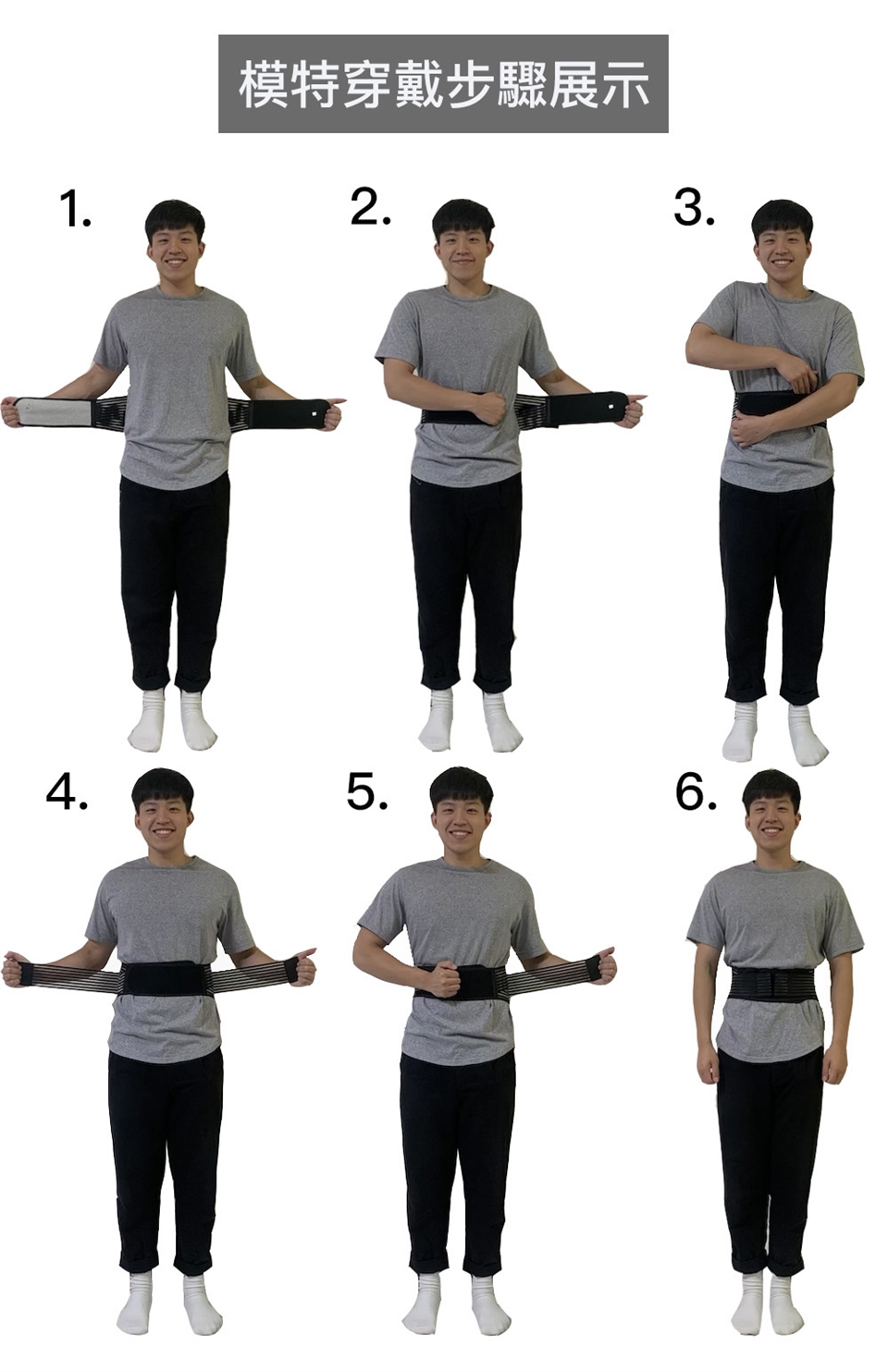 模特穿戴步驟展示

1.

2.

3.

4.

5.

6.