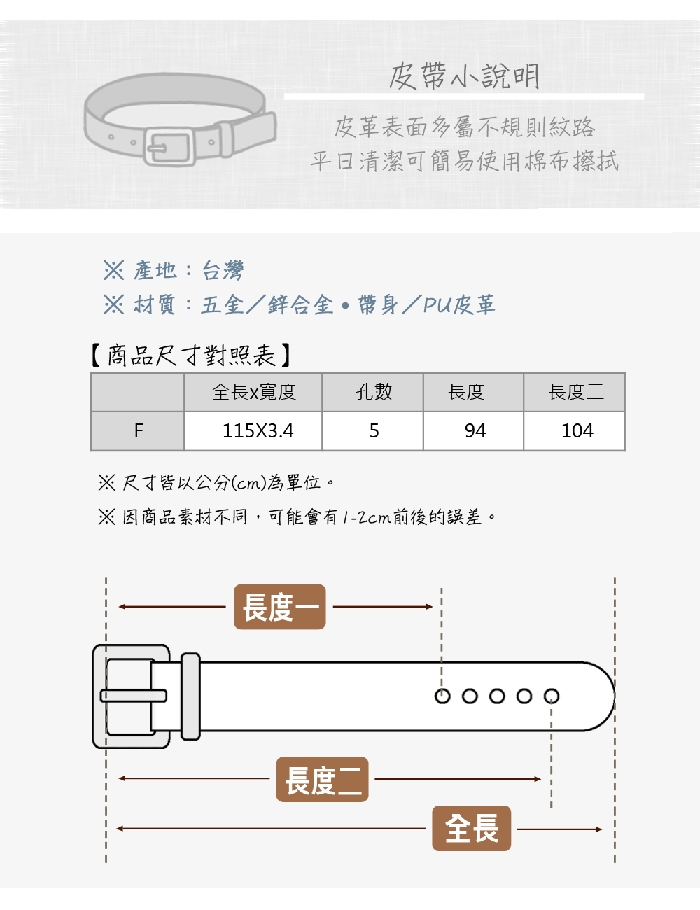 皮帶小說明

皮革表面多屬不規則紋路
平日清潔可簡易使用棉布擦拭

※ 產地：台灣
※ 材質：五金／鋅合金 • 帶身／PU皮革

【商品尺寸對照表】

| | 全長x寬度 | 孔數 | 長度 | 長度二 |
|---|---|---|---|---|
| F | 115X3.4 | 5 | 94 | 104 |

※ 尺寸皆以公分(cm)為單位。
※ 因商品素材不同，可能會有1-2cm前後的誤差。

長度一
長度二
全長