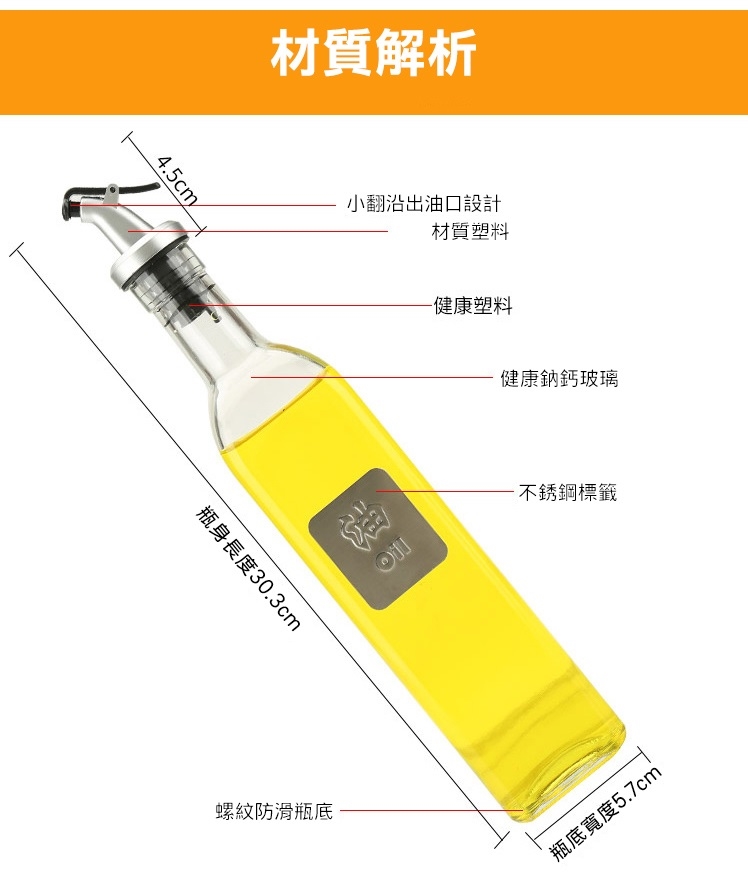 材質解析

4.5cm

小翻沿出油口設計

材質塑料

健康塑料

健康鈉鈣玻璃

不銹鋼標籤

油

Oil

瓶身長度30.3cm

螺紋防滑瓶底

瓶底寬度5.7cm