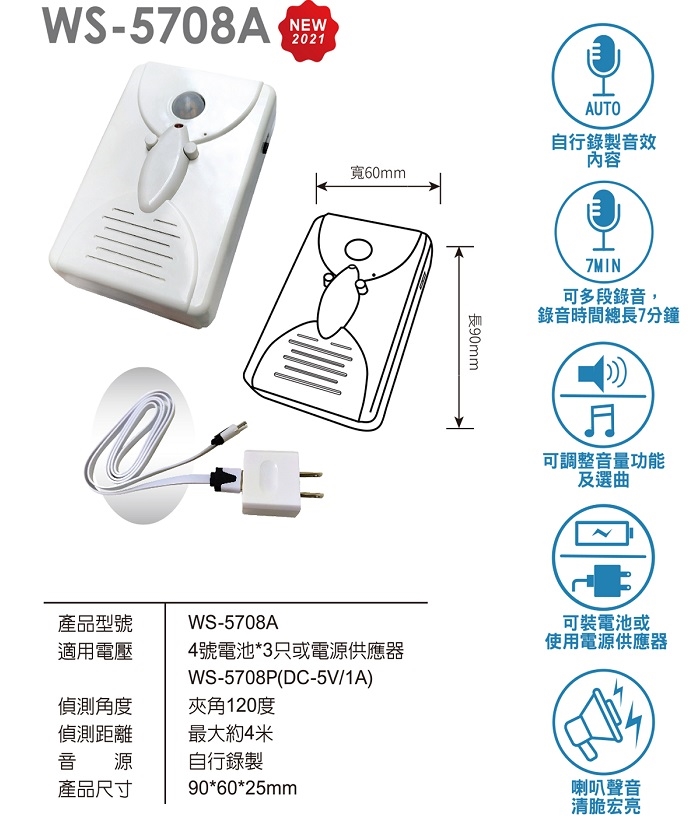 WS-5708A NEW 2021

寬60mm

長90mm

| 產品型號 | WS-5708A |
|---|---|
| 適用電壓 | 4號電池*3只或電源供應器 WS-5708P(DC-5V/1A) |
| 偵測角度 | 夾角120度 |
| 偵測距離 | 最大約4米 |
| 音　源 | 自行錄製 |
| 產品尺寸 | 90*60*25mm |

AUTO
自行錄製音效內容

7MIN
可多段錄音，錄音時間總長7分鐘

可調整音量功能及選曲

可裝電池或使用電源供應器

喇叭聲音清脆宏亮