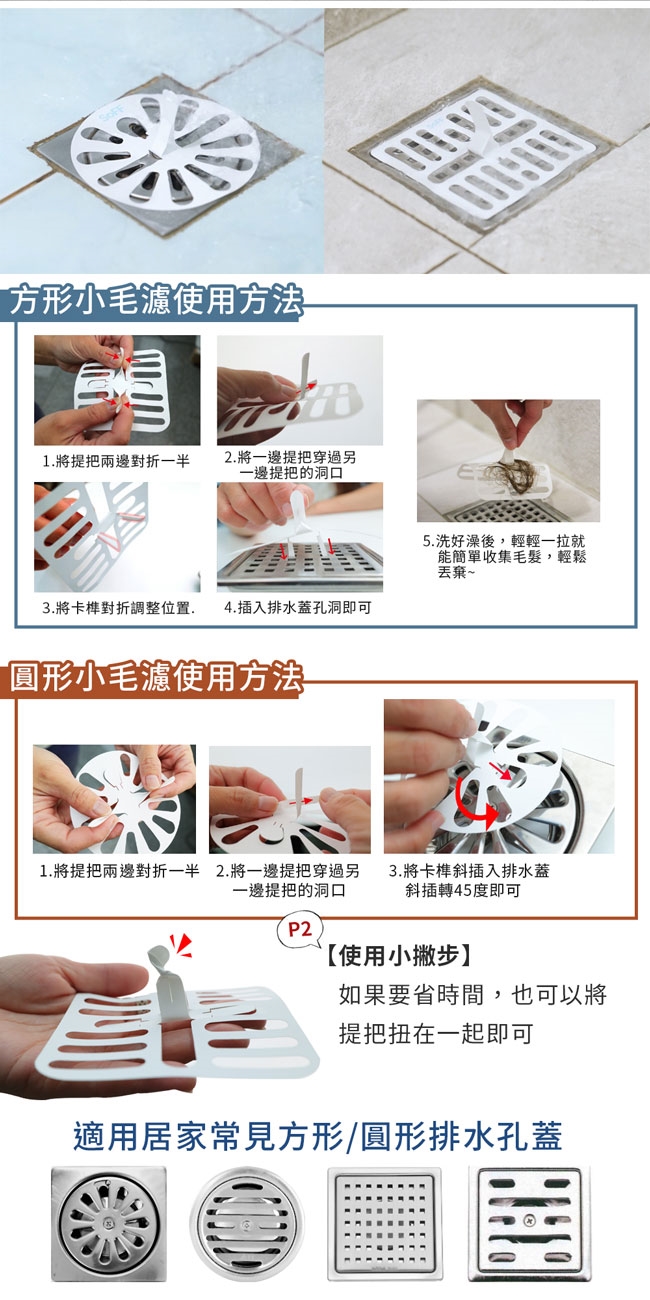 方形小毛濾使用方法

1.將提把兩邊對折一半

2.將一邊提把穿過另一邊提把的洞口

3.將卡榫對折調整位置.

4.插入排水蓋孔洞即可

5.洗好澡後，輕輕一拉就能簡單收集毛髮，輕鬆丟棄~

圓形小毛濾使用方法

1.將提把兩邊對折一半

2.將一邊提把穿過另一邊提把的洞口

3.將卡榫斜插入排水蓋斜插轉45度即可

P2

【使用小撇步】
如果要省時間，也可以將提把扭在一起即可

適用居家常見方形/圓形排水孔蓋