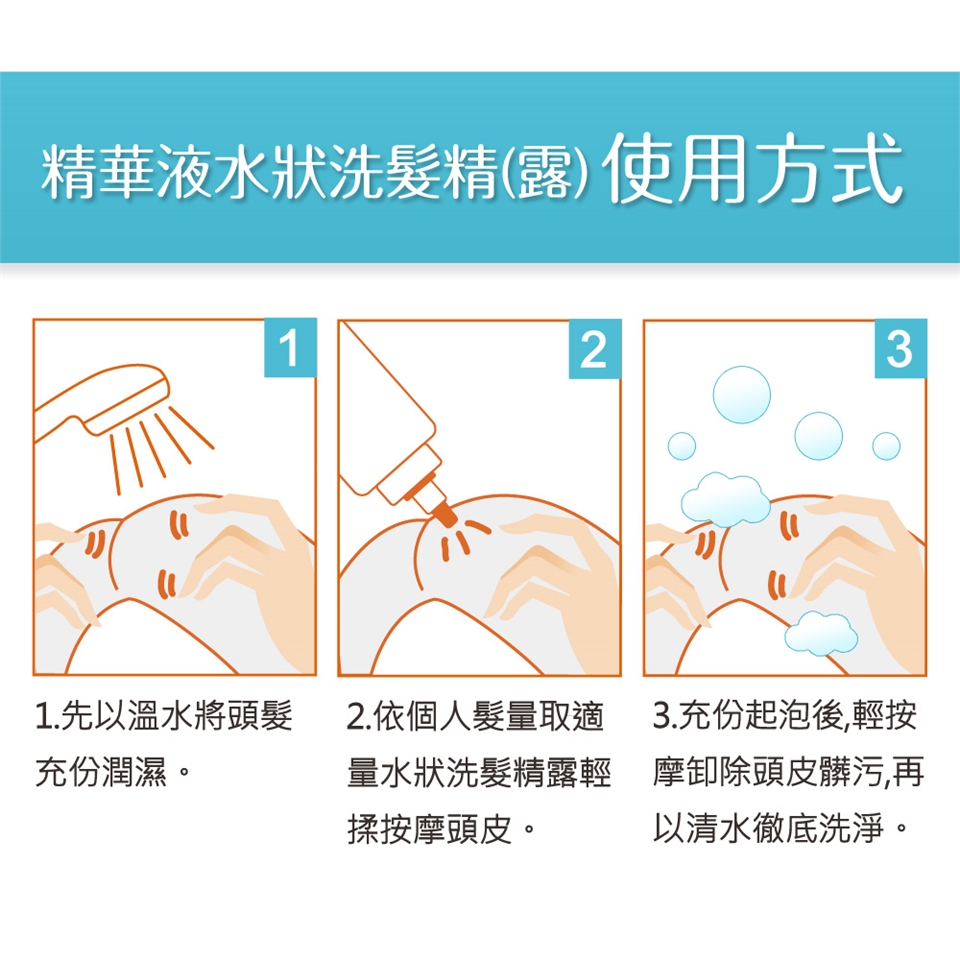 精華液水狀洗髮精(露) 使用方式

1

2

3

1.先以溫水將頭髮充份潤濕。

2.依個人髮量取適量水狀洗髮精露輕揉按摩頭皮。

3.充份起泡後,輕按摩卸除頭皮髒污,再以清水徹底洗淨。