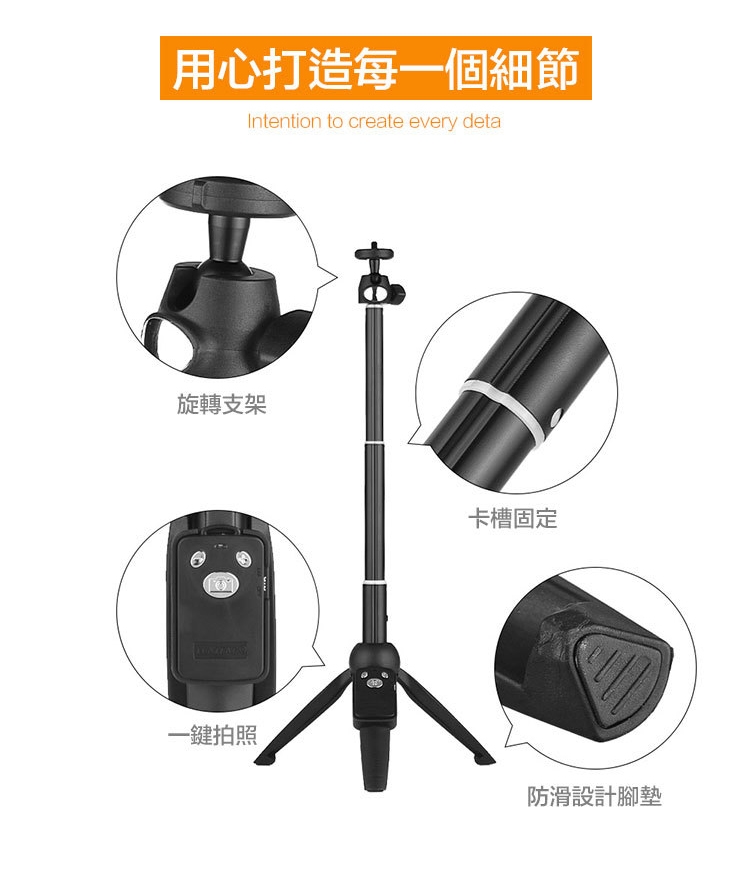 用心打造每一個細節

Intention to create every deta

旋轉支架

卡槽固定

一鍵拍照

防滑設計腳墊