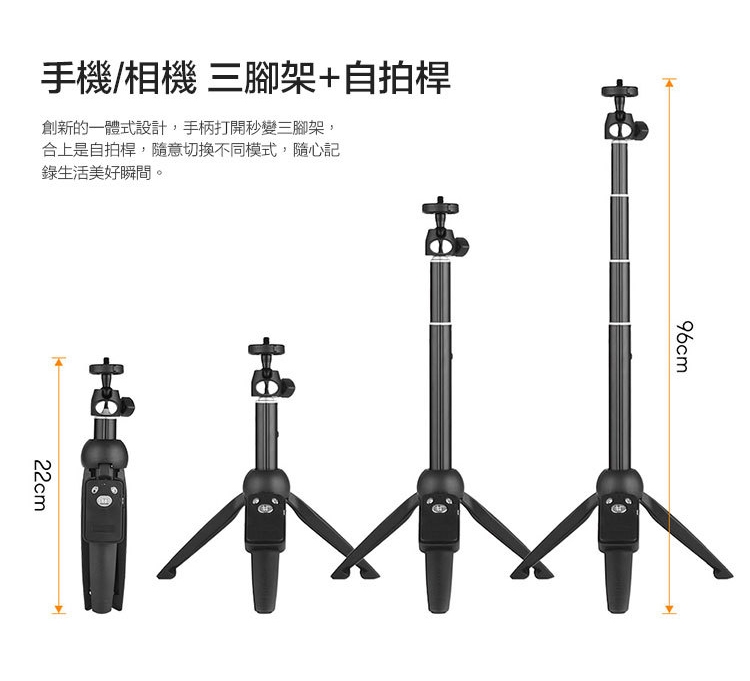 手機/相機 三腳架+自拍桿

創新的一體式設計，手柄打開秒變三腳架，合上是自拍桿，隨意切換不同模式，隨心記錄生活美好瞬間。

22cm

96cm