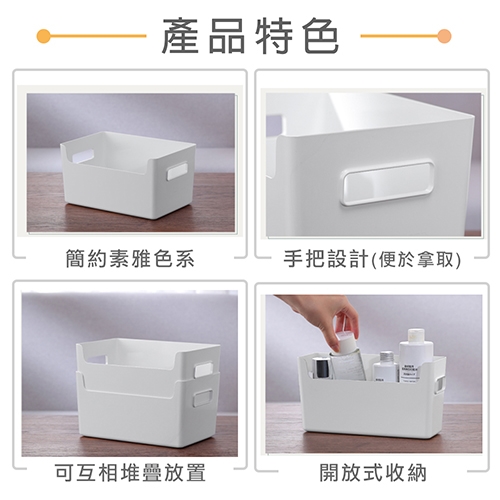 產品特色

簡約素雅色系

手把設計(便於拿取)

可互相堆疊放置

開放式收納