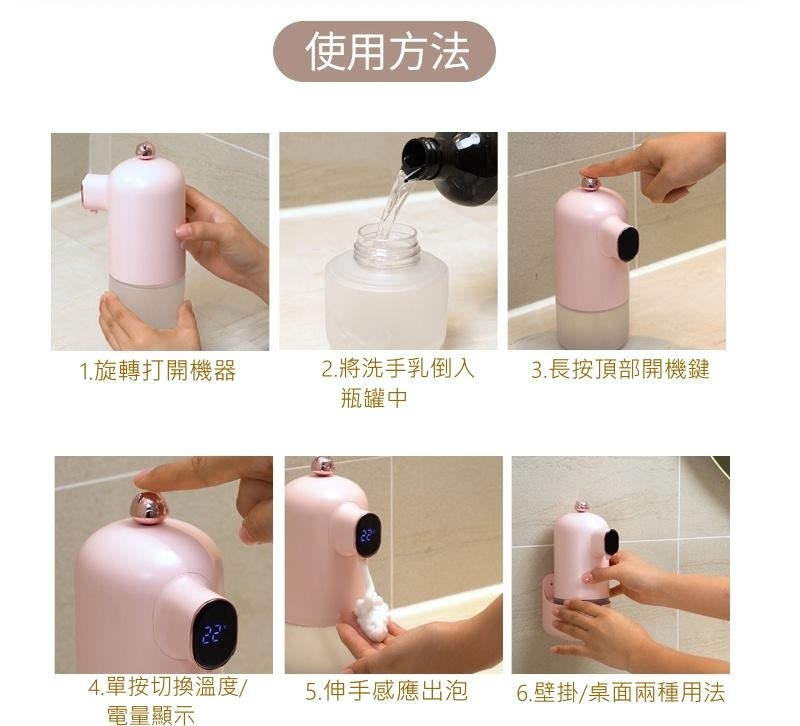 使用方法

1.旋轉打開機器

2.將洗手乳倒入瓶罐中

3.長按頂部開機鍵

22°

4.單按切換溫度/電量顯示

22°

5.伸手感應出泡

6.壁掛/桌面兩種用法