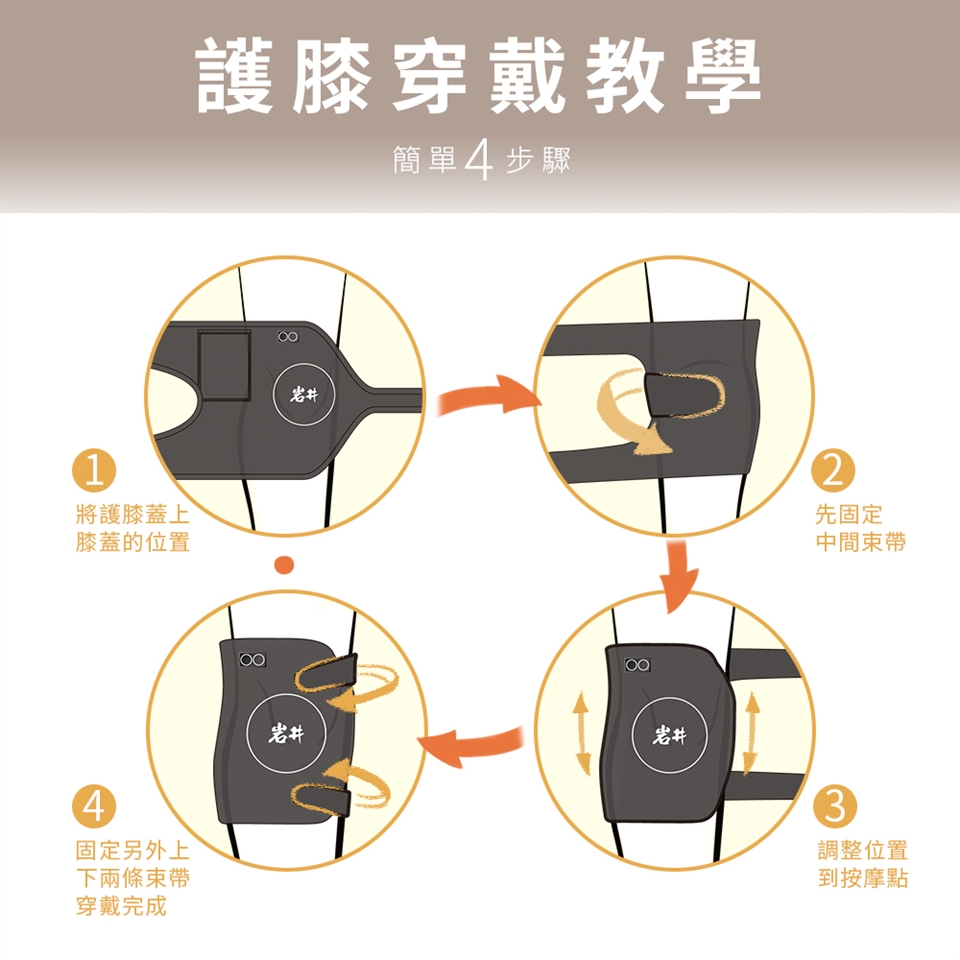 護膝穿戴教學

簡單4步驟

岩井

1
將護膝蓋上
膝蓋的位置

2
先固定
中間束帶

岩井

3
調整位置
到按摩點

岩井

4
固定另外上
下兩條束帶
穿戴完成