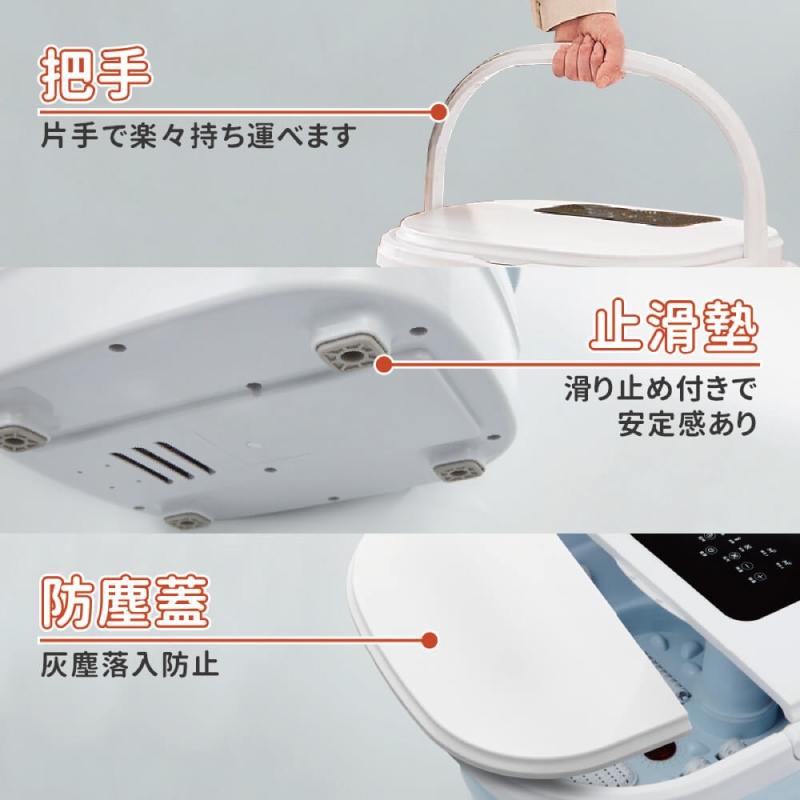 把手

片手で楽々持ち運べます

止滑墊

滑り止め付きで安定感あり

防塵蓋

灰塵落入防止