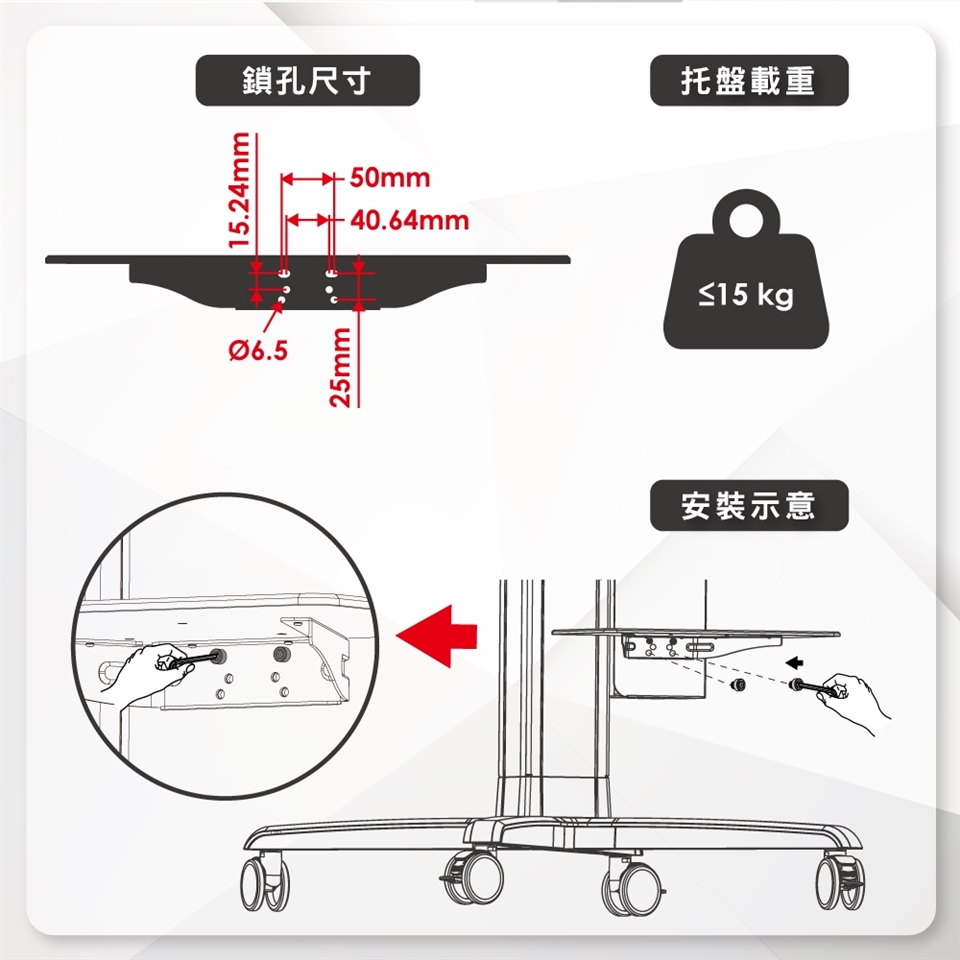 鎖孔尺寸

15.24mm

50mm

40.64mm

Ø6.5

25mm

托盤載重

≤15 kg

安裝示意