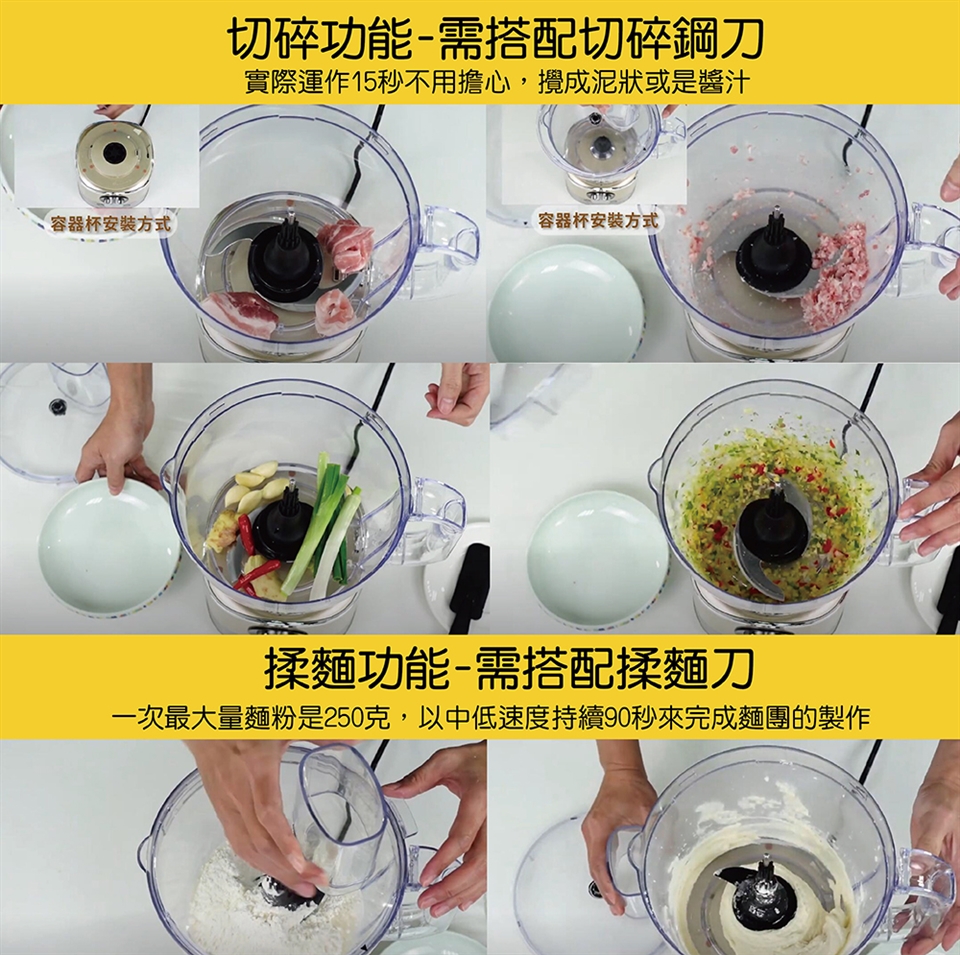 切碎功能-需搭配切碎鋼刀
實際運作15秒不用擔心，攪成泥狀或是醬汁

容器杯安裝方式

容器杯安裝方式

揉麵功能-需搭配揉麵刀
一次最大量麵粉是250克，以中低速度持續90秒來完成麵團的製作