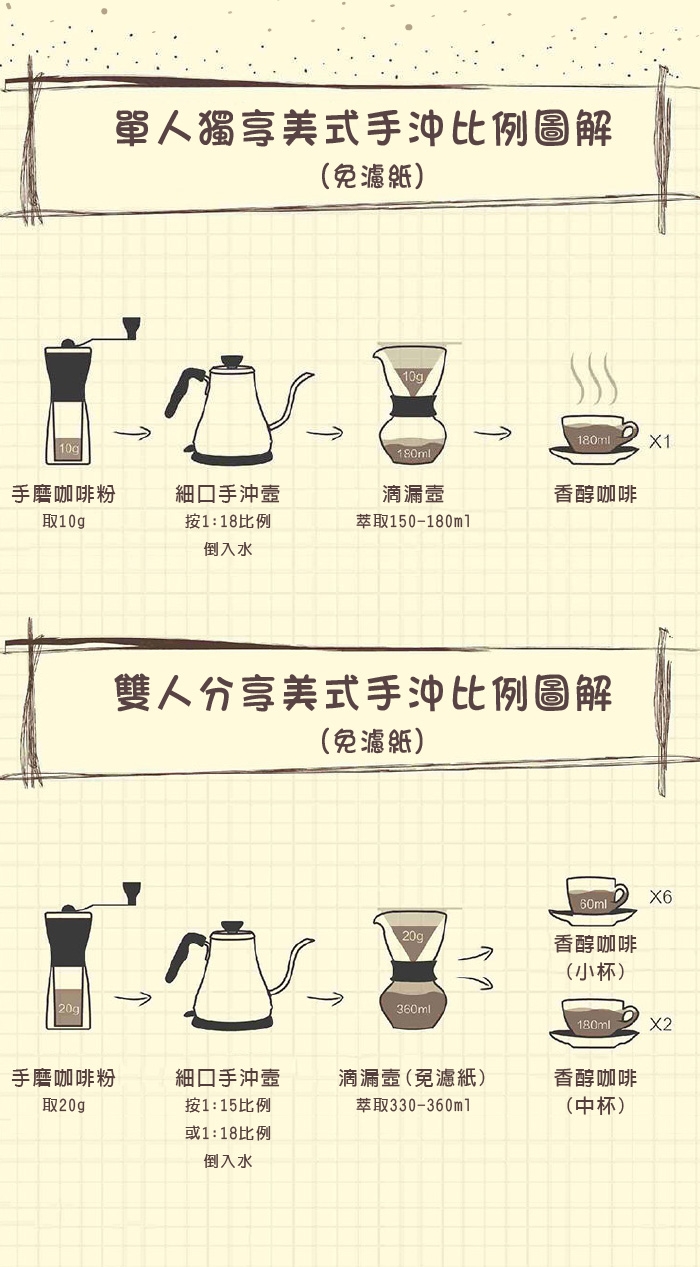 單人獨享美式手沖比例圖解
(免濾紙)

10g

10g

180ml

180ml

X1

手磨咖啡粉
取10g

細口手沖壺
按1:18比例
倒入水

滴漏壺
萃取150-180ml

香醇咖啡

雙人分享美式手沖比例圖解
(免濾紙)

20g

20g

360ml

60ml

X6

香醇咖啡
(小杯)

180ml

X2

手磨咖啡粉
取20g

細口手沖壺
按1:15比例
或1:18比例
倒入水

滴漏壺(免濾紙)
萃取330-360ml

香醇咖啡
(中杯)